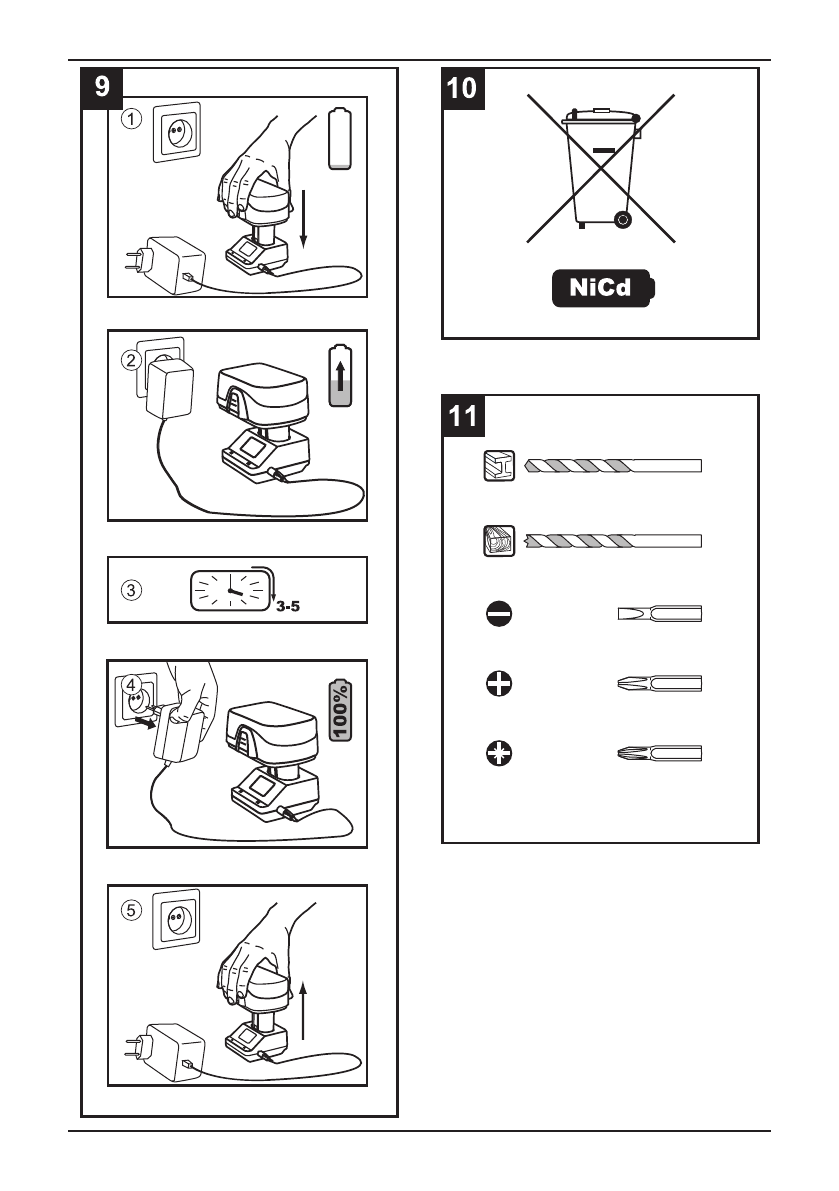 9

①

②

③

3-5

④

100%

⑤

10

NiCd

11