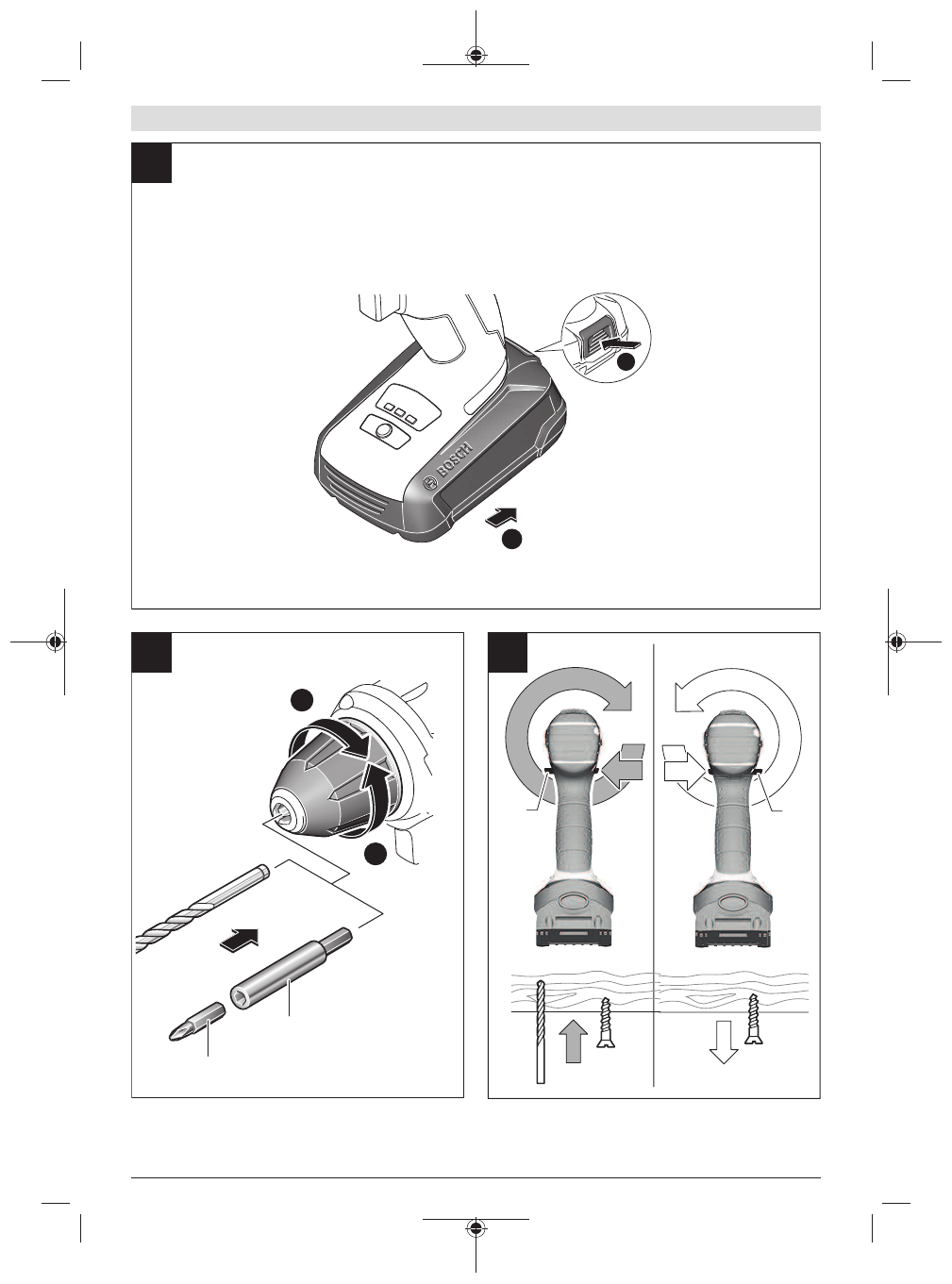 BOSCH