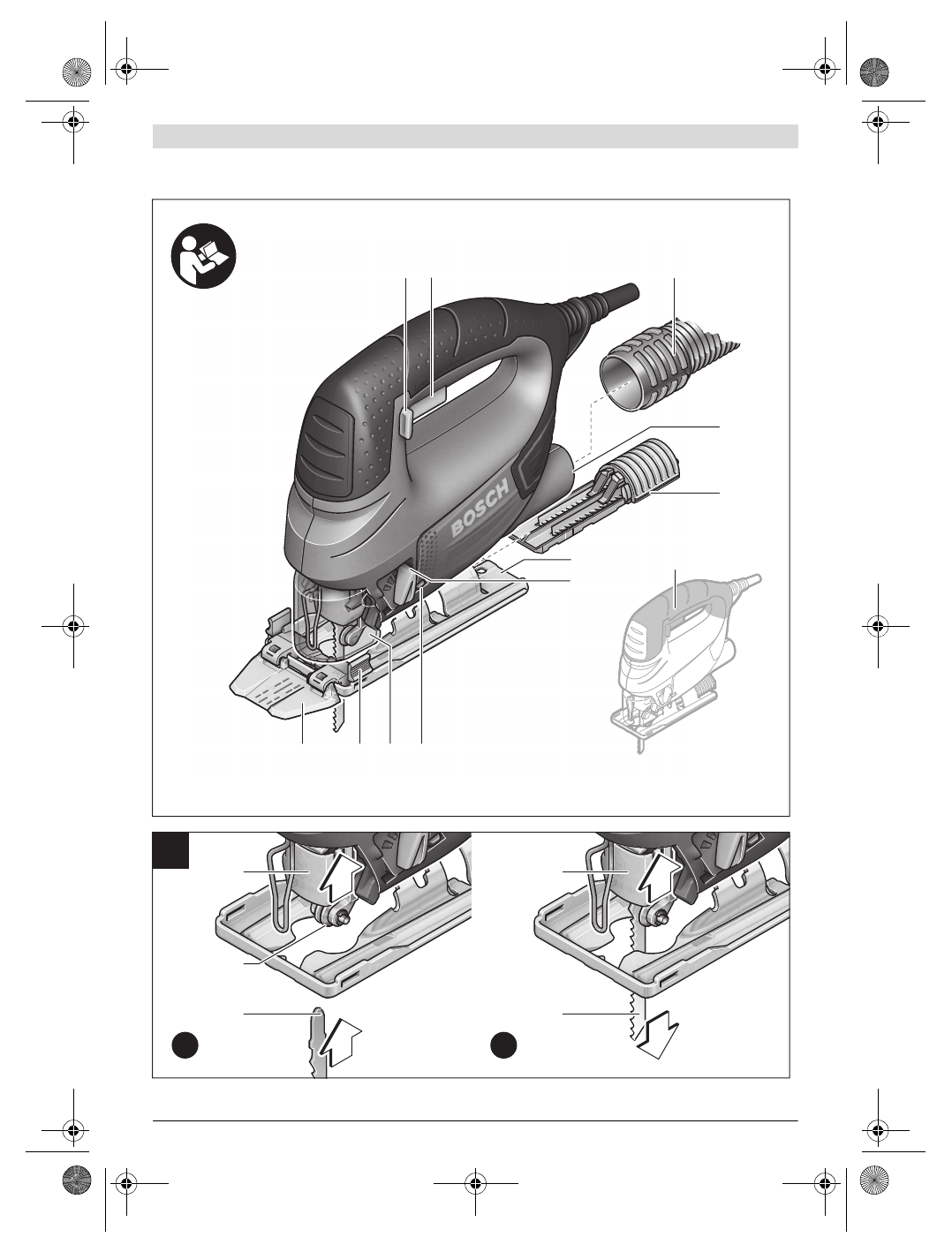 BOSCH