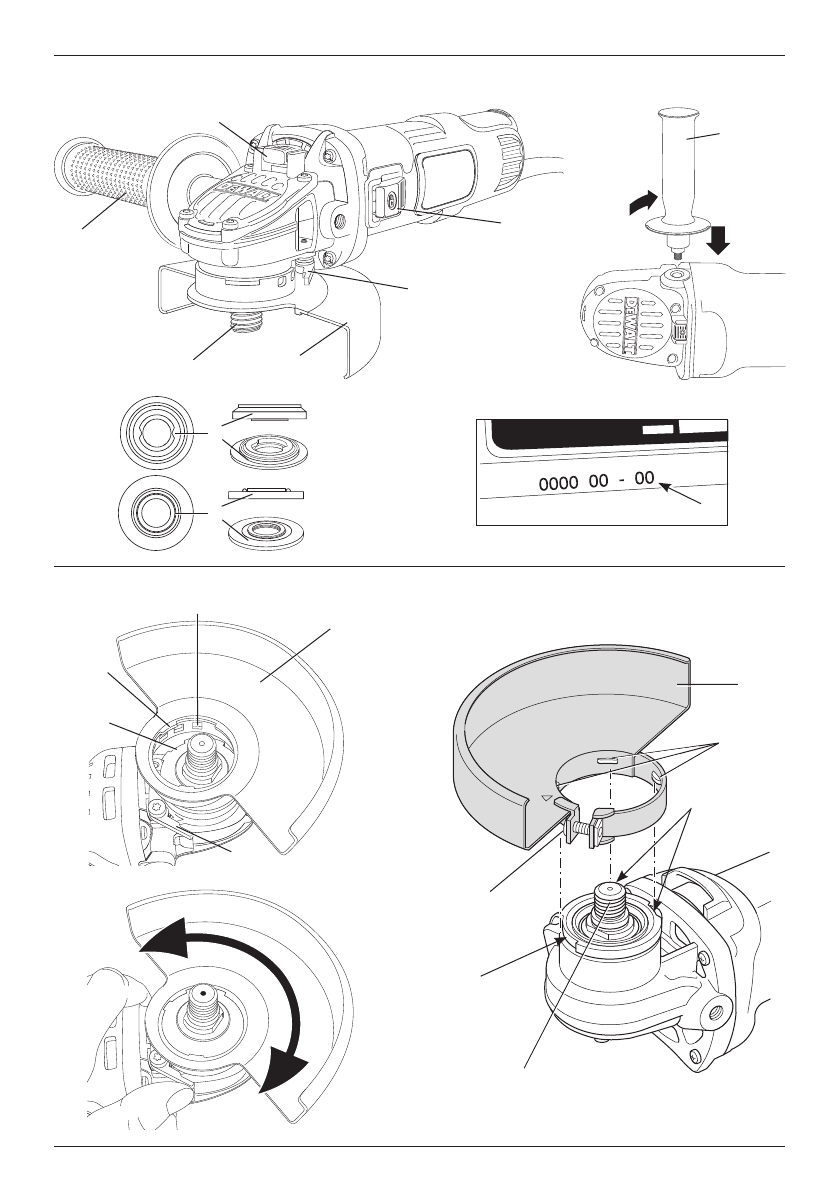 DEWALT

DEWALT

0000 00 - 00