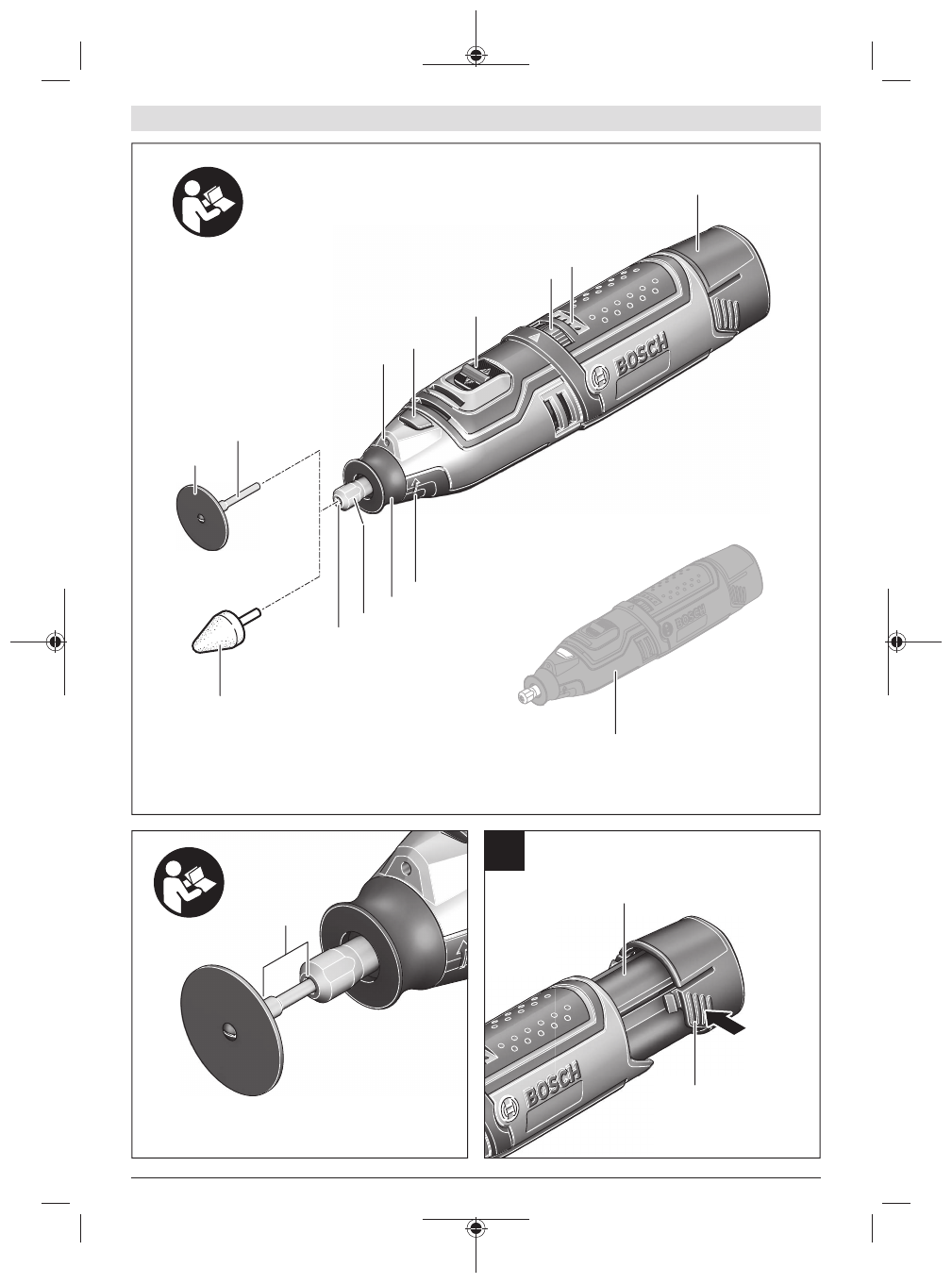 BOSCH

BOSCH

BOSCH