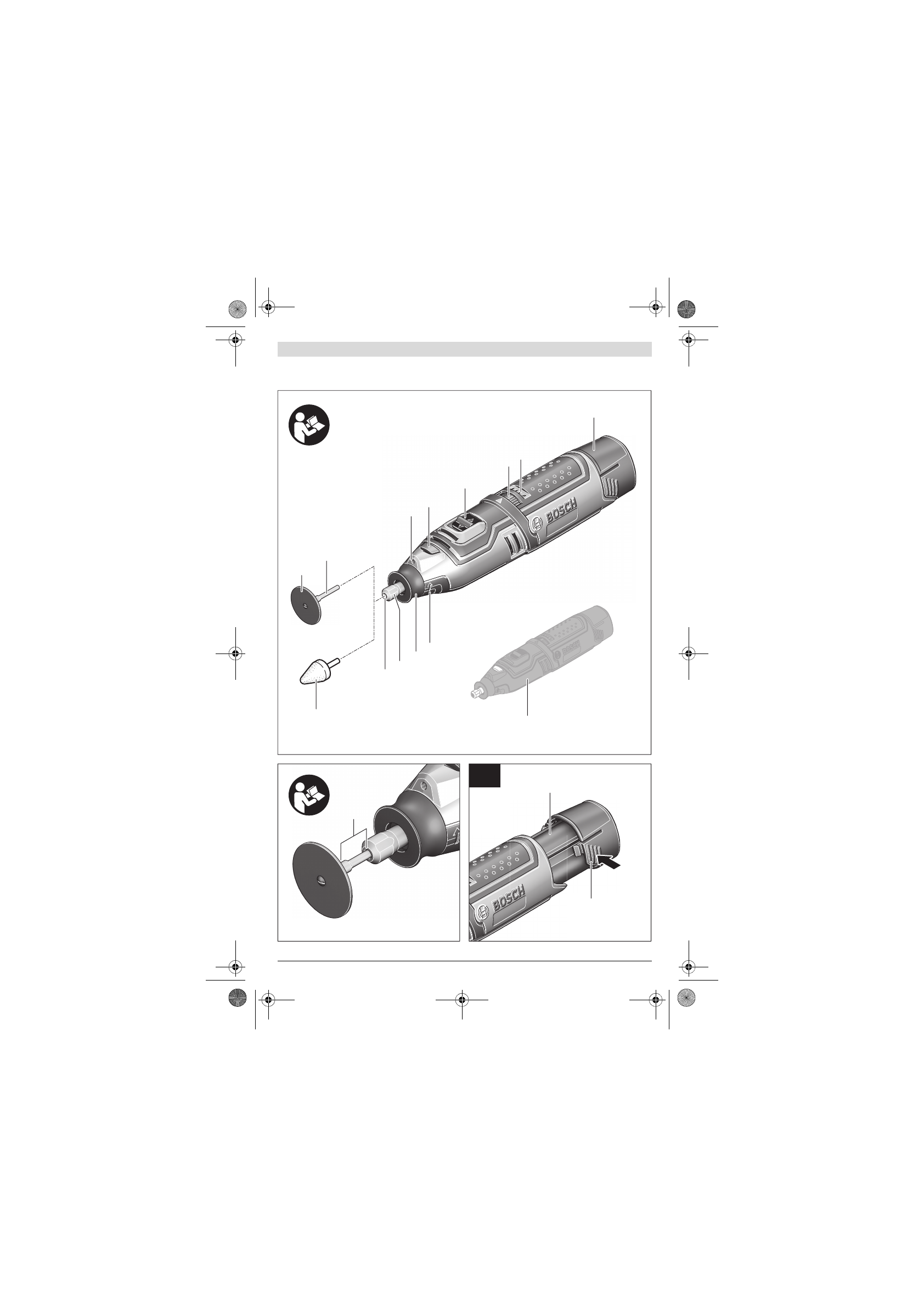 BOSCH

BOSCH