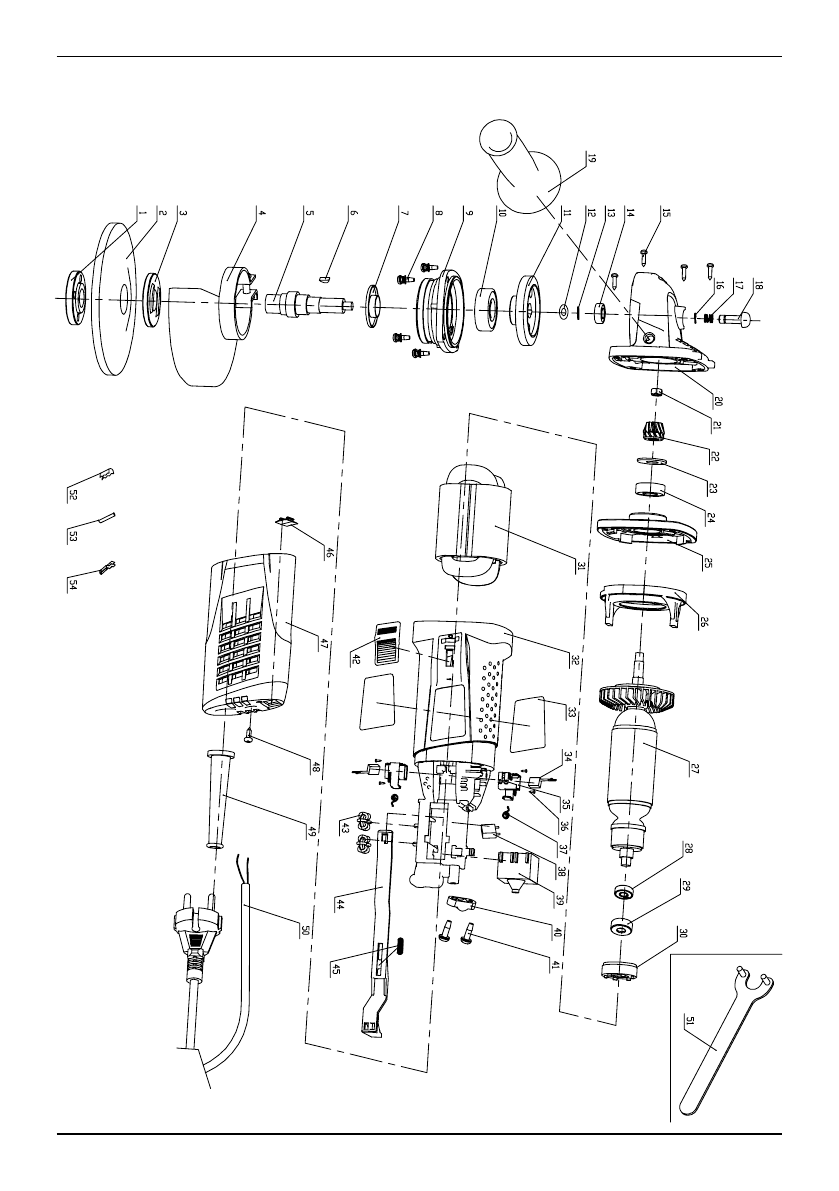 1
2
3
4
5
6
7
8
9
10
11
12
13
14
15
16
17
18
19
20
21
22
23
24
25
26
27
28
29
30
31
32
33
34
35
36
37
38
39
40
41
42
43
44
45
46
47
48
49
50
51
52
53
54