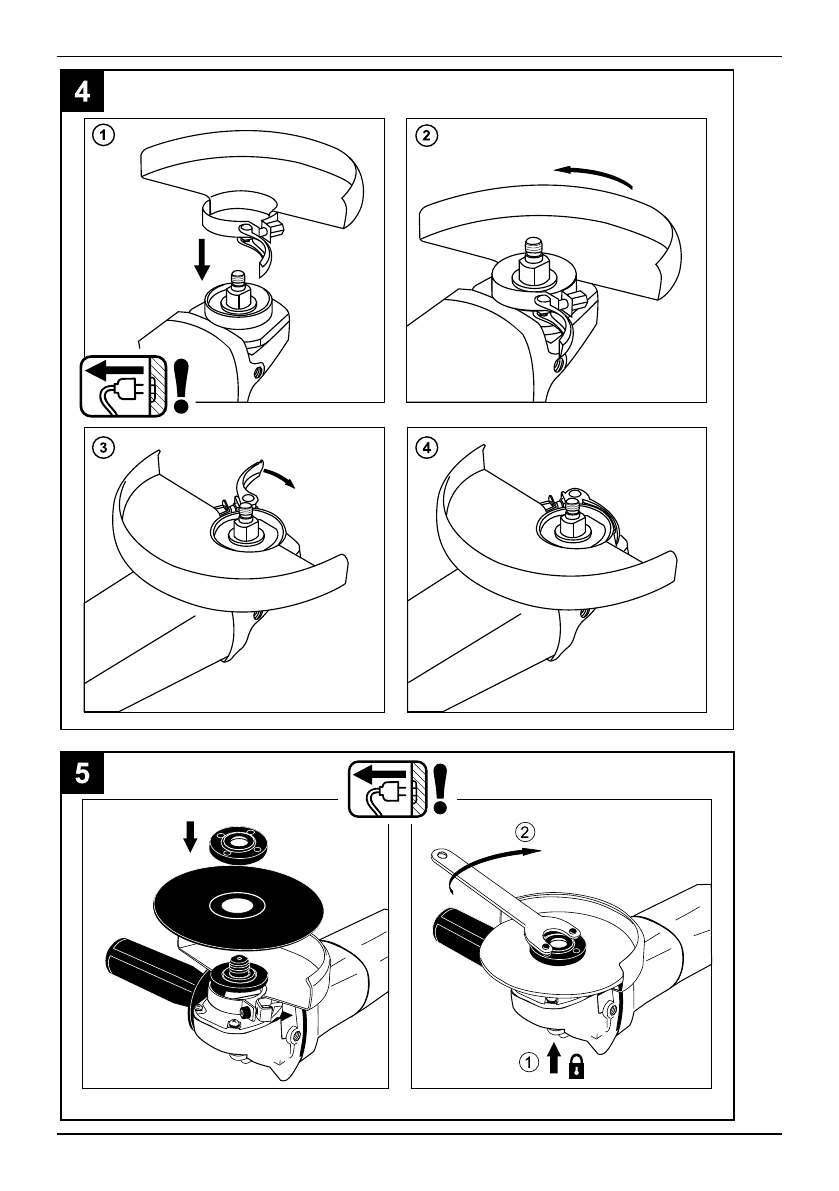 4

1

2

3

4

5

2

1