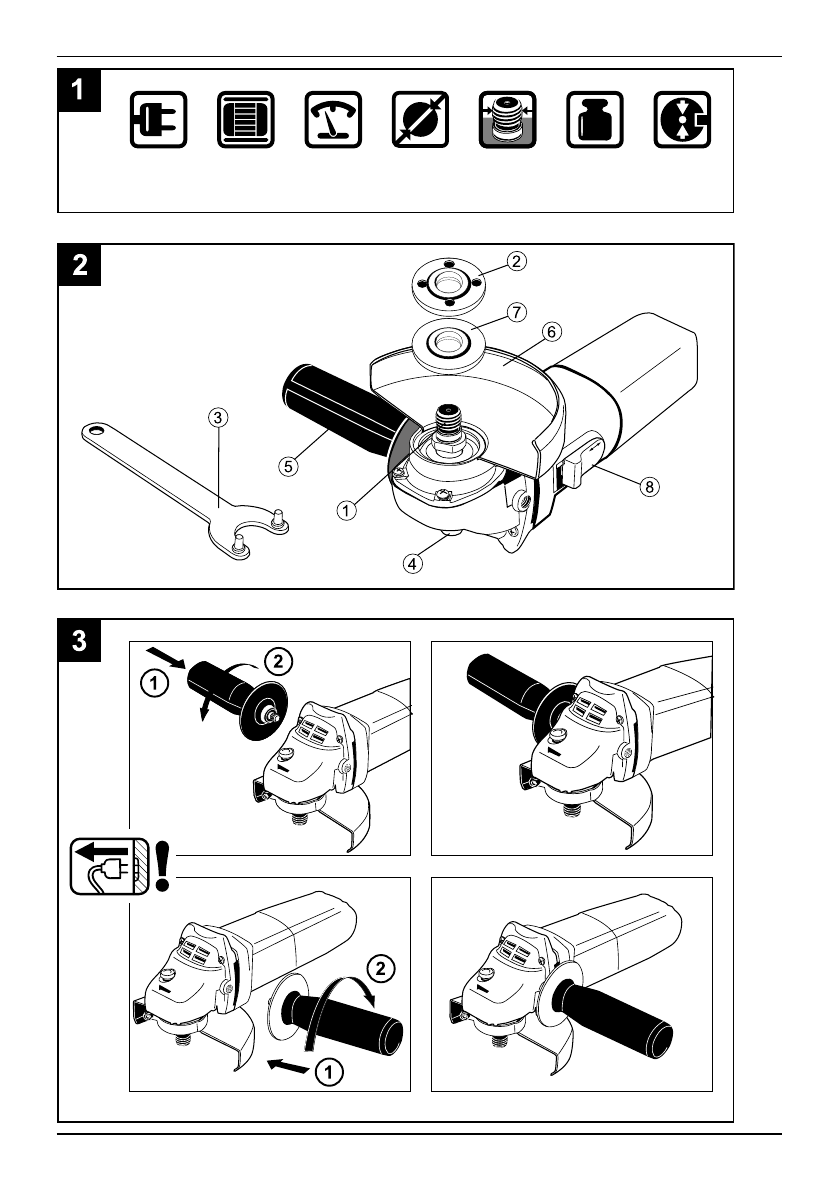 1

2

2
7
6
3
5
1
8
4

3

1
2
!
2
1