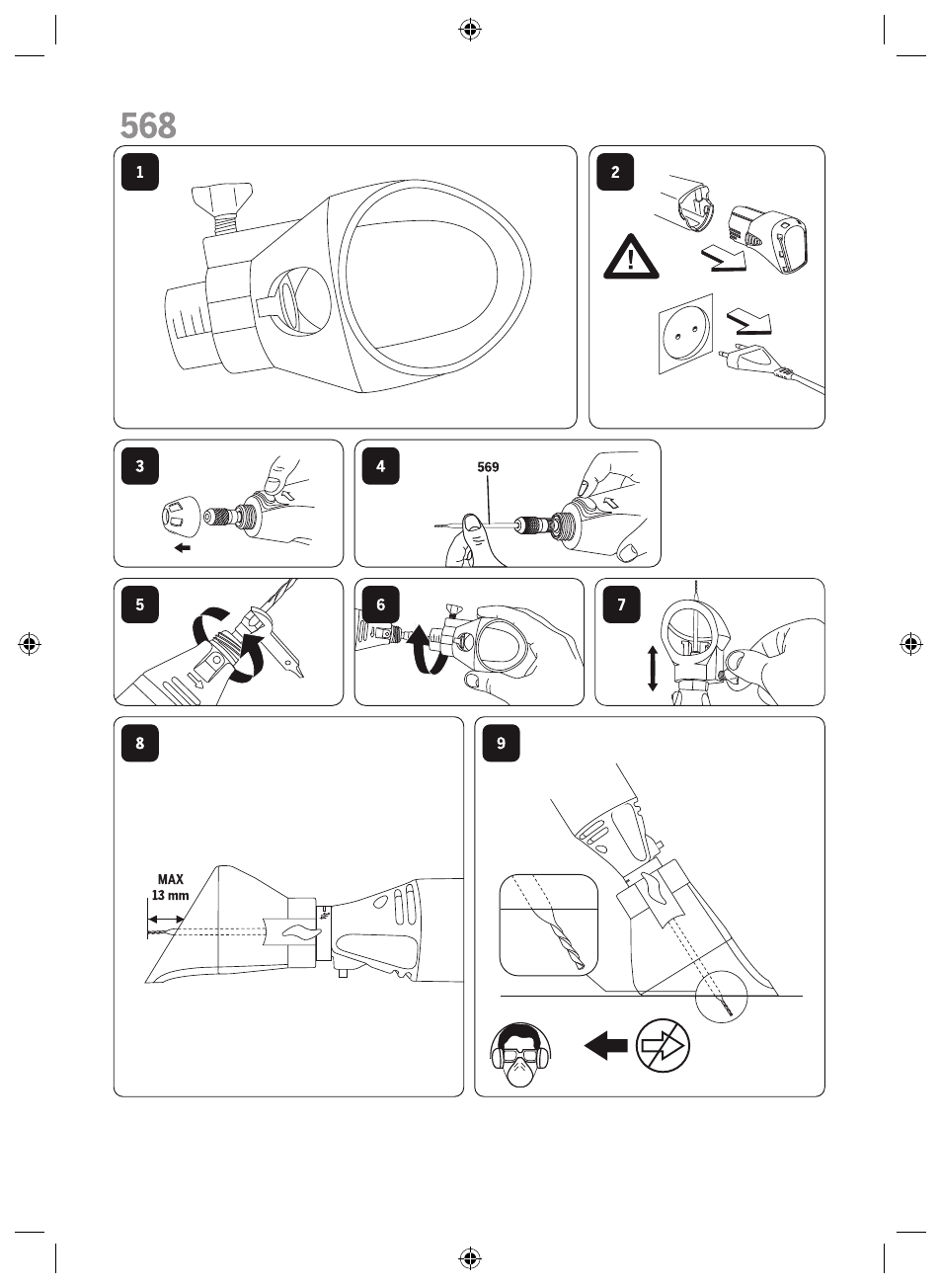 568

1

2

3

4

569

5

6

7

8

MAX
13 mm

9