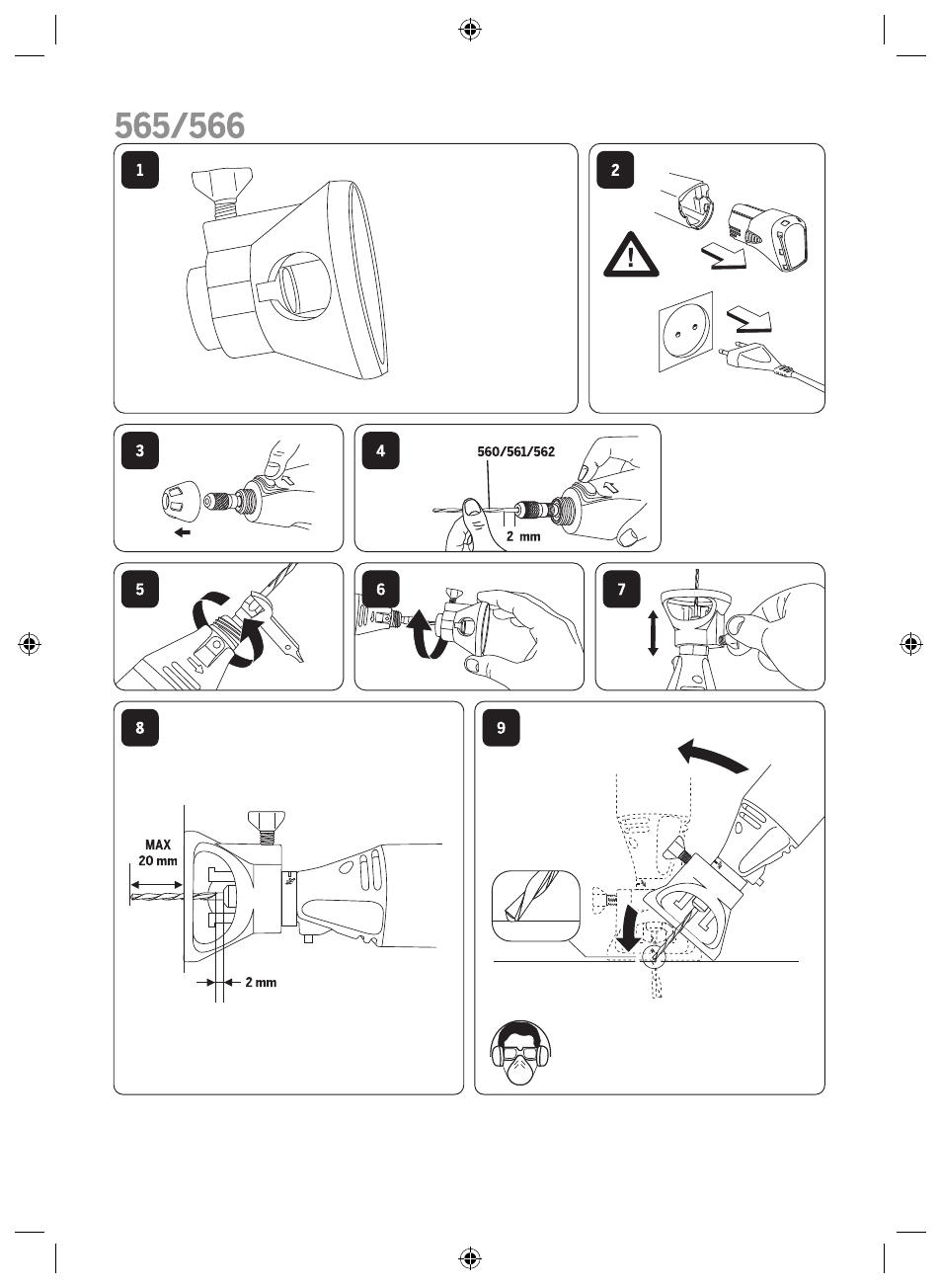 565/566

1

2

3

4

560/561/562

2 mm

5

6

7

8

MAX
20 mm

2 mm

9