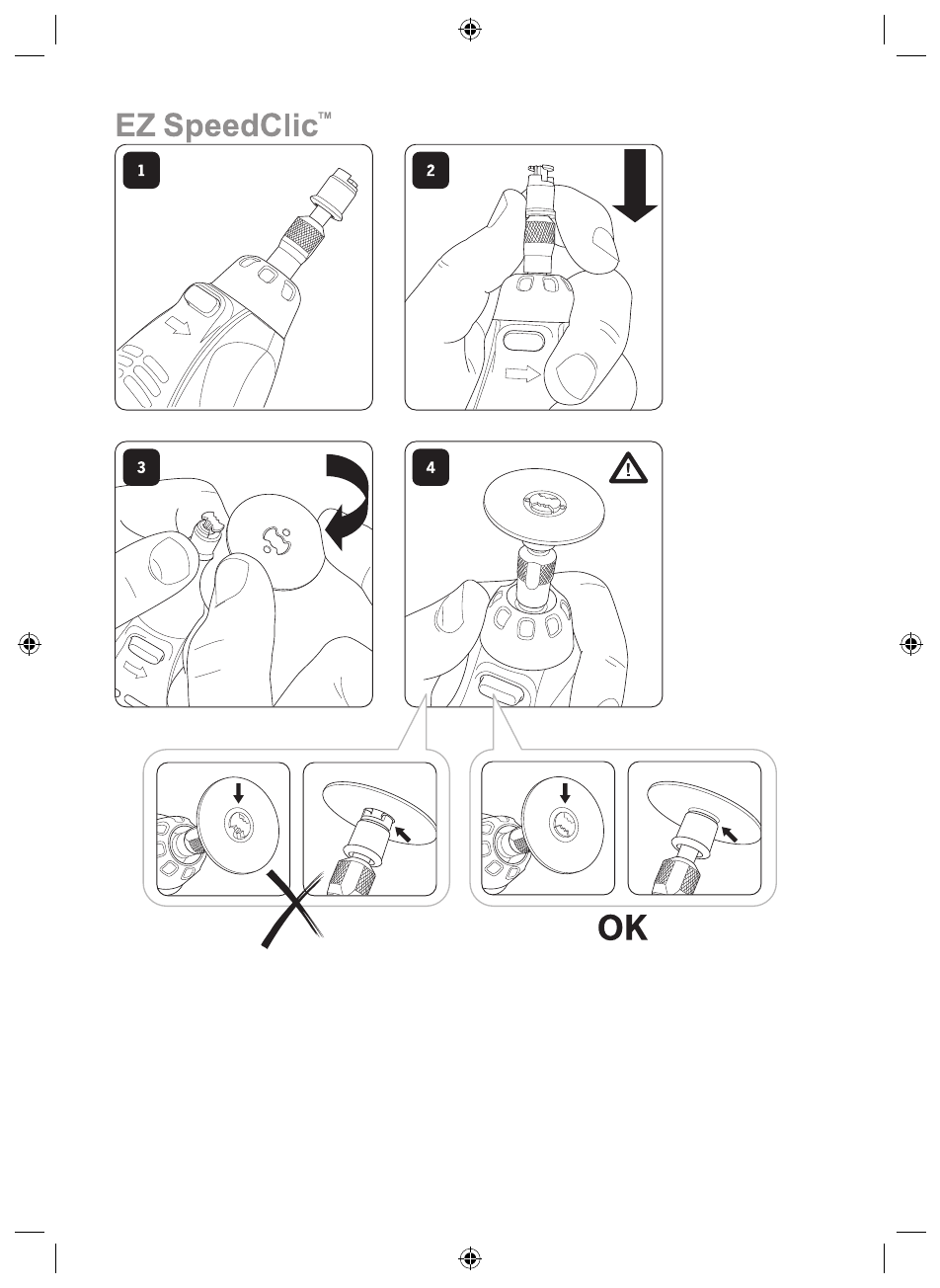 EZ SpeedClic™

1

2

3

4

OK