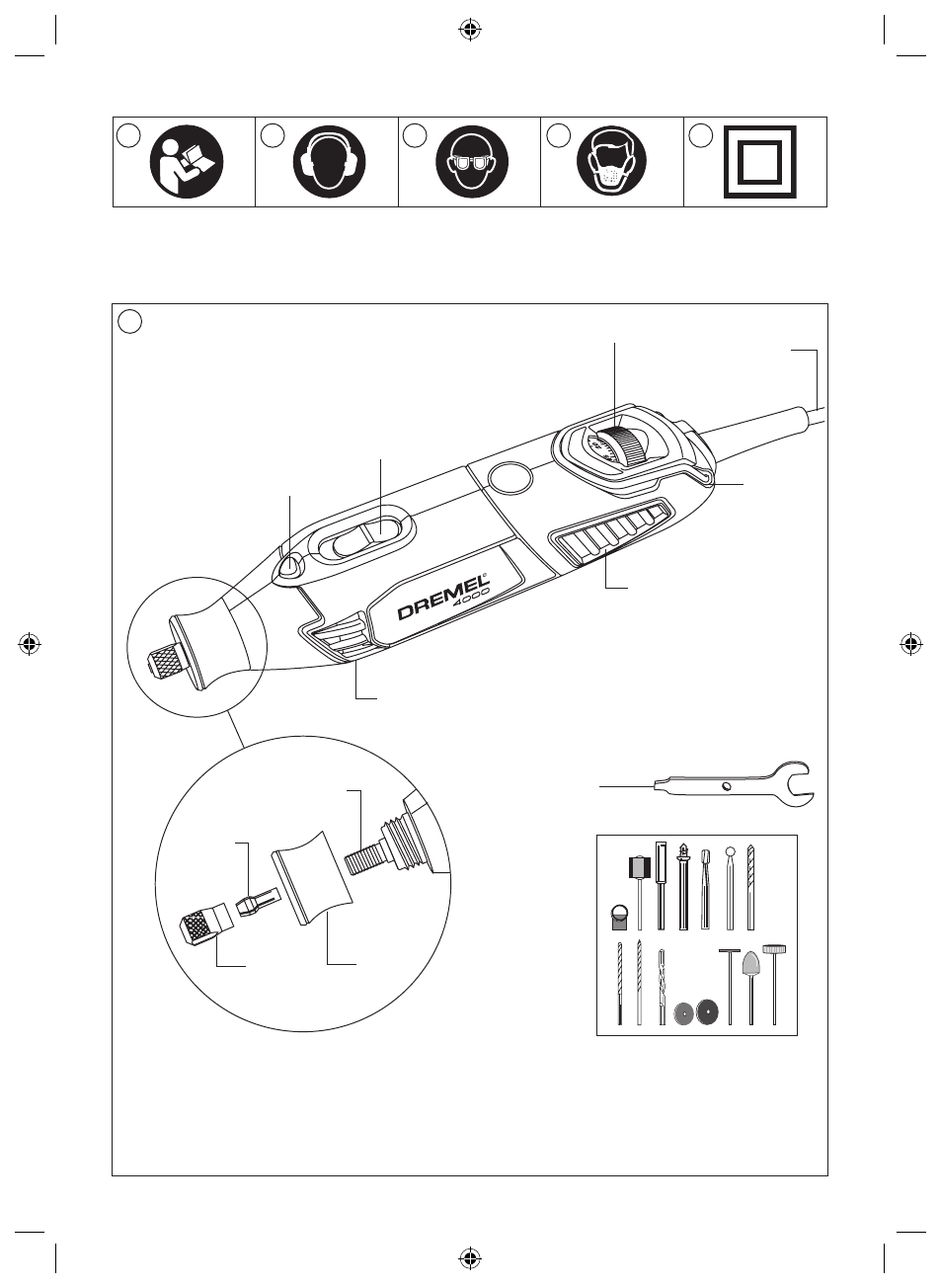 DREMEL®
4000