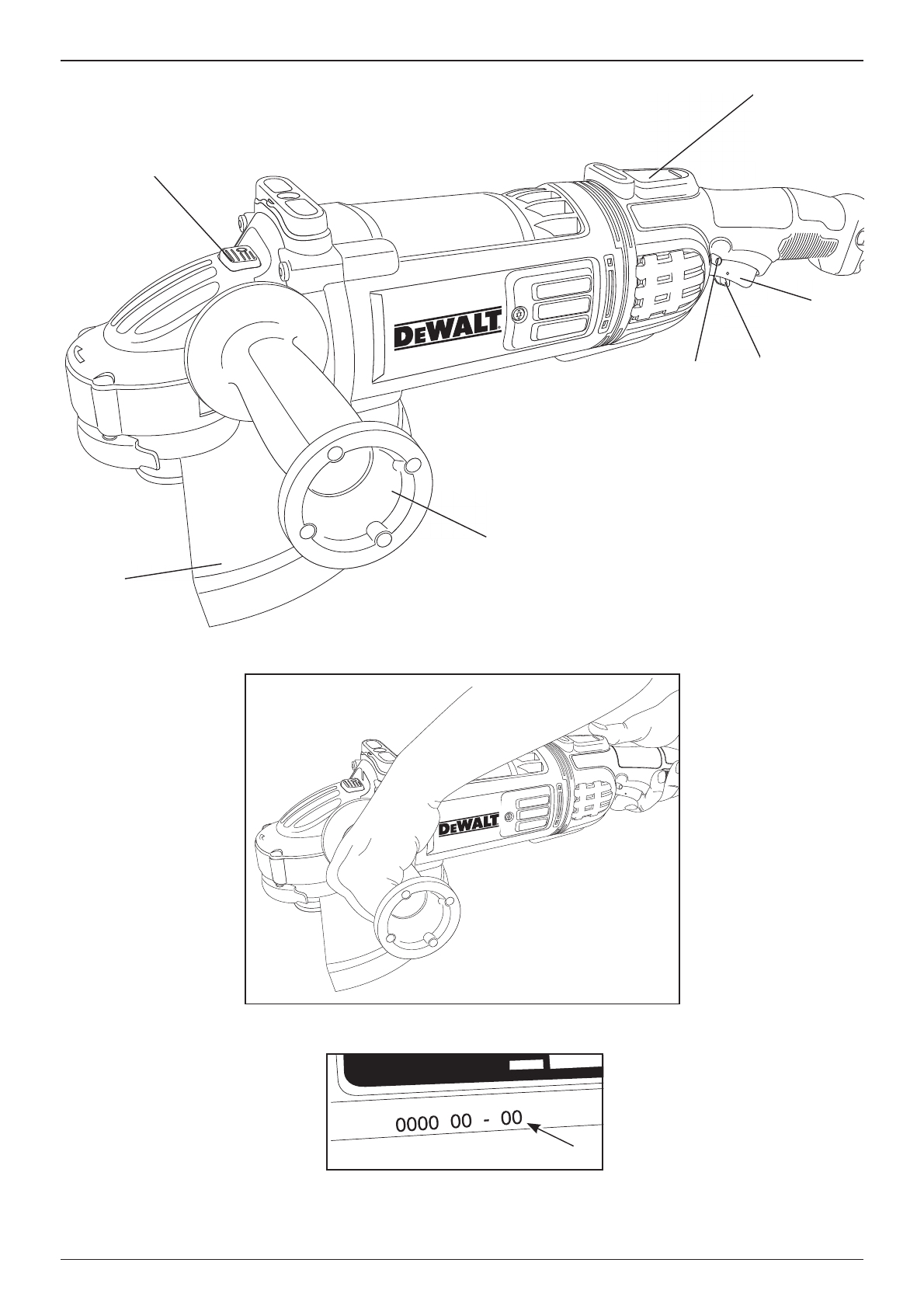 DEWALT

DEWALT

0000 00 - 00