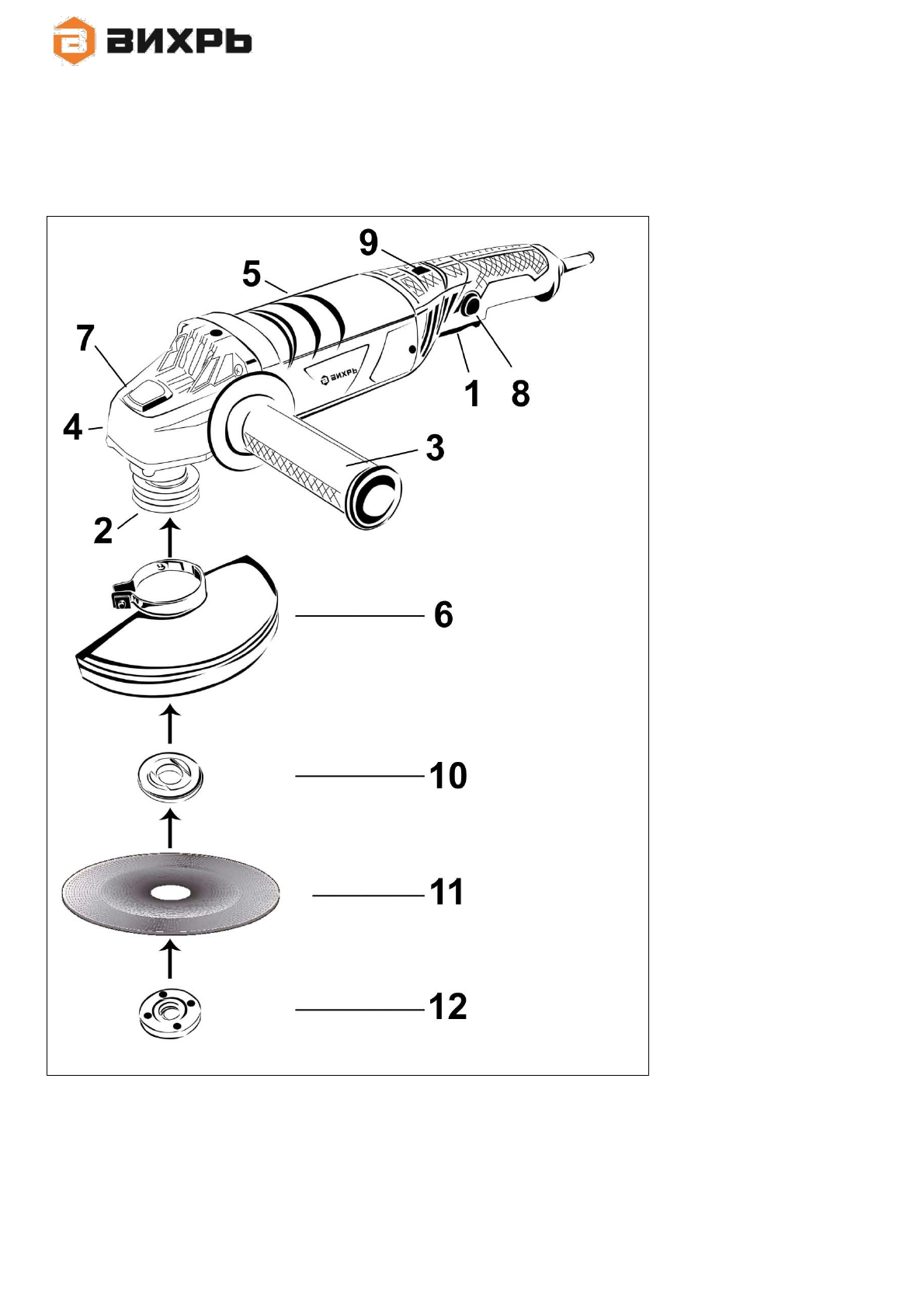 ВИХРЬ

9
5
7
ВИХРЬ
1
8
4
3
2
6
10
11
12