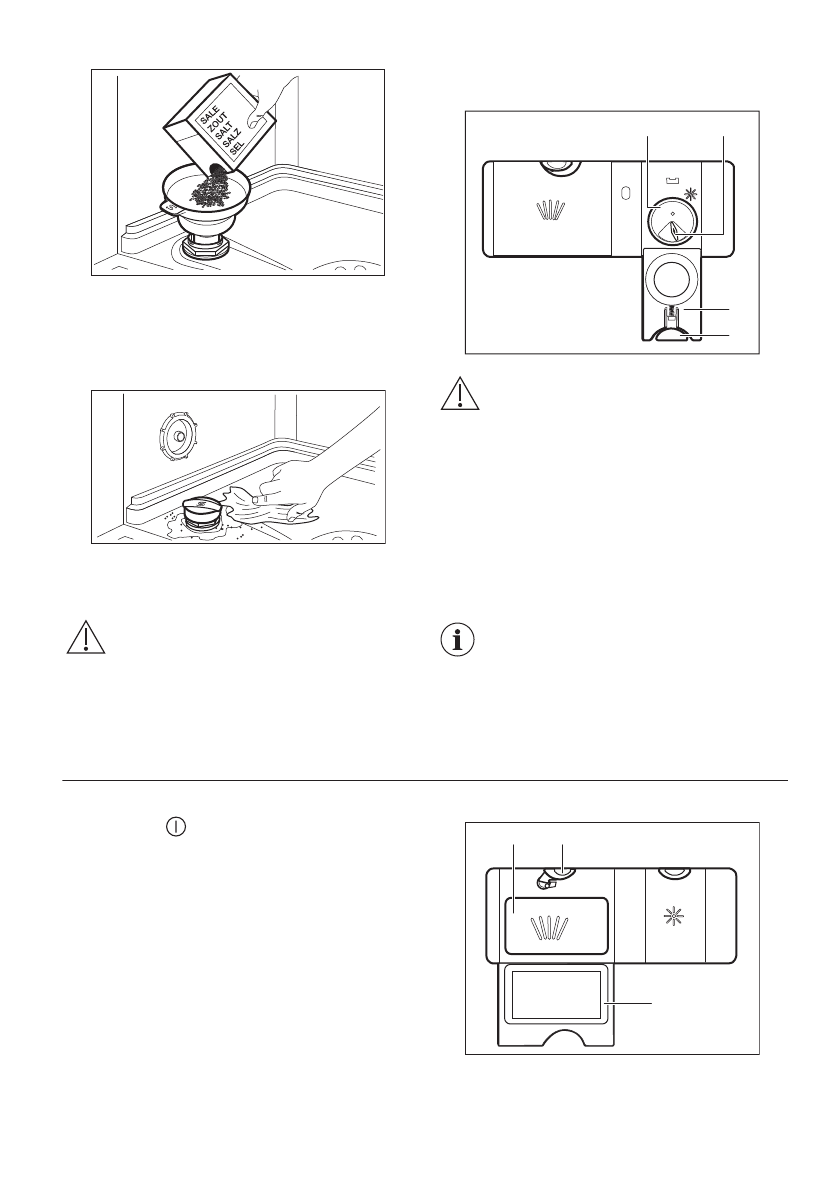 SALE
ZOUT
SALT
SALZ
SEL