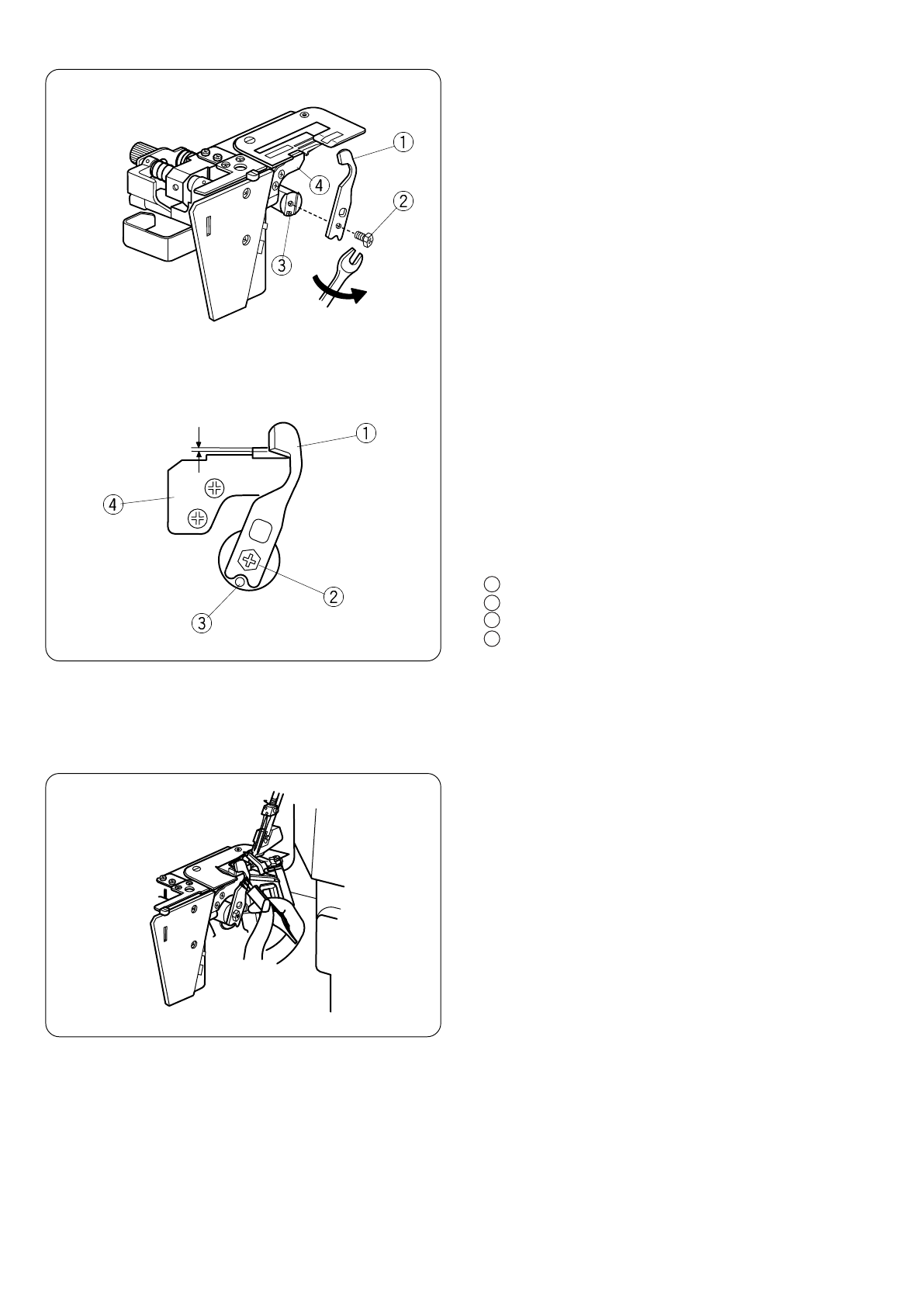 ①
④
②
③

①
④
②
③