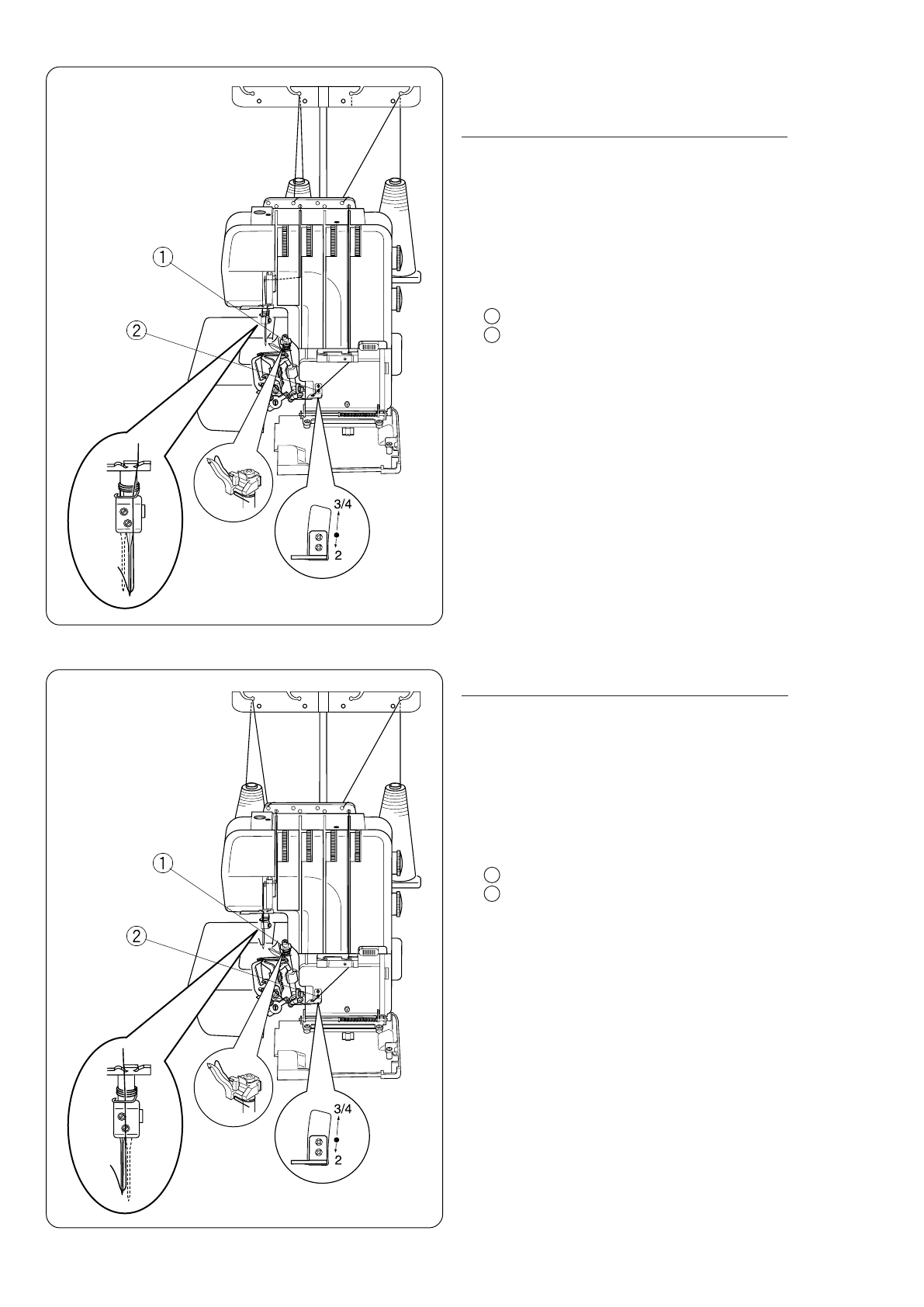 ①

②

3/4

2

①

②

3/4

2