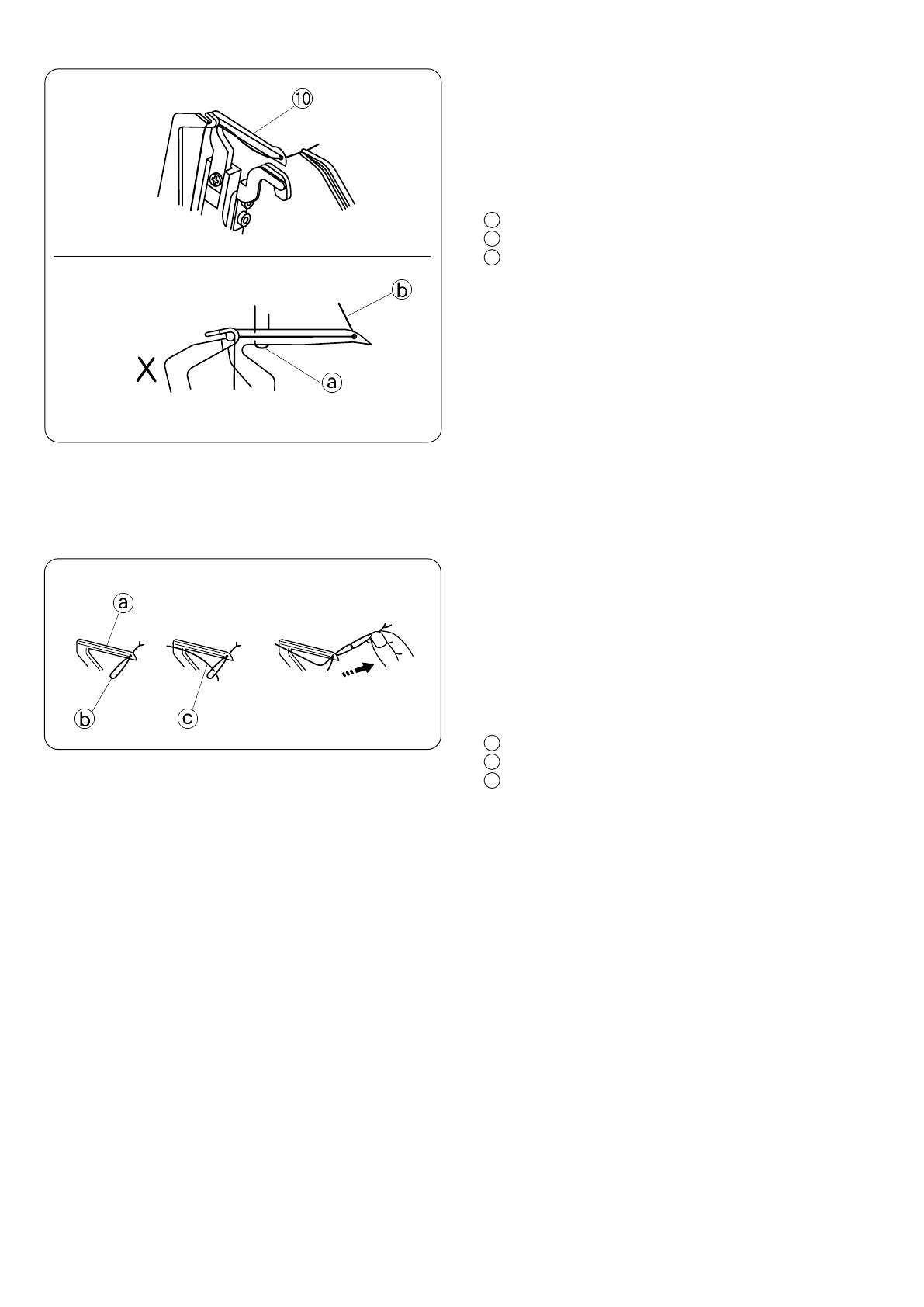 ⑩

ⓑ

X

ⓐ

ⓐ

ⓑ

ⓒ