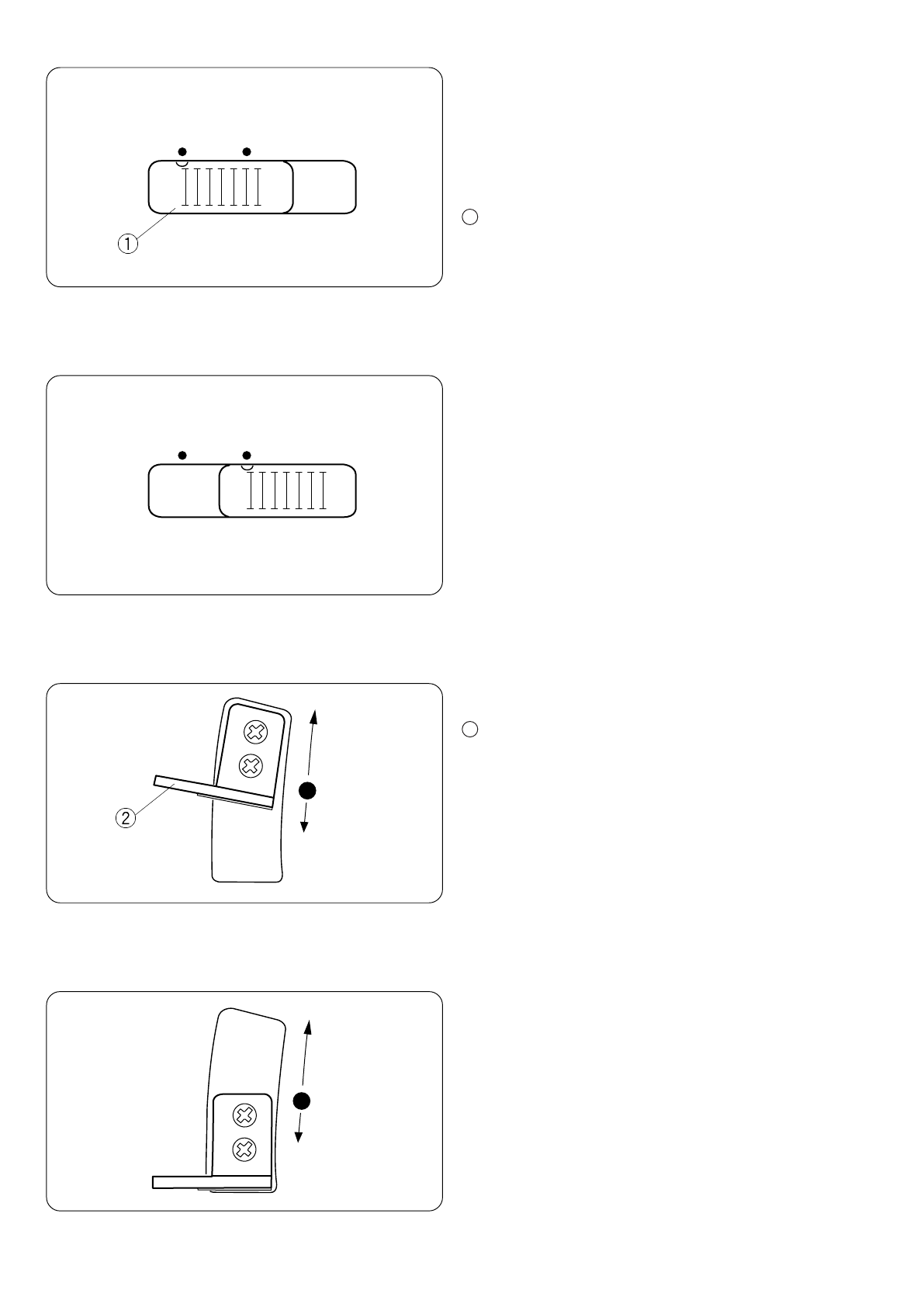 ①

②