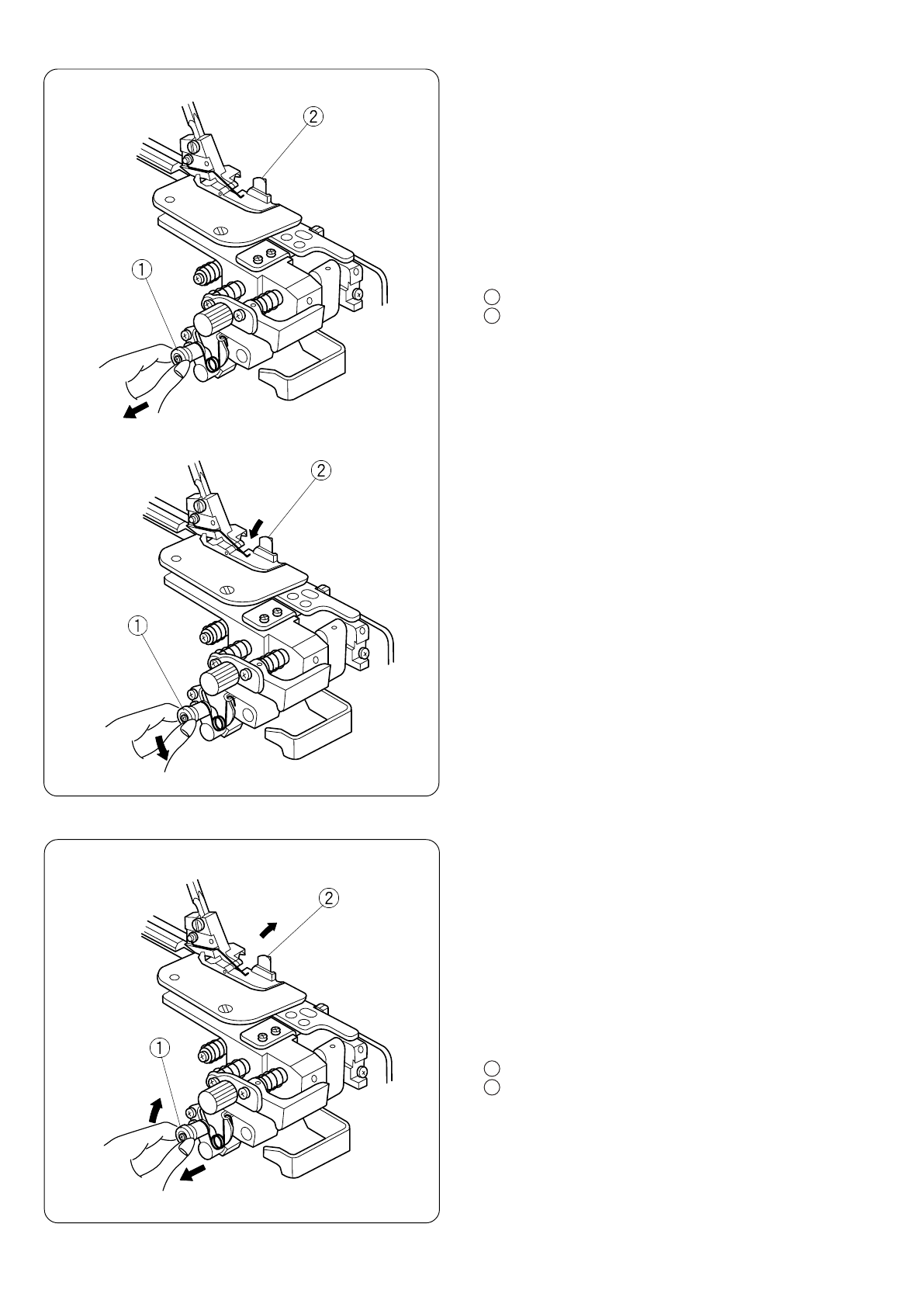 ②

①

②

①

②

①