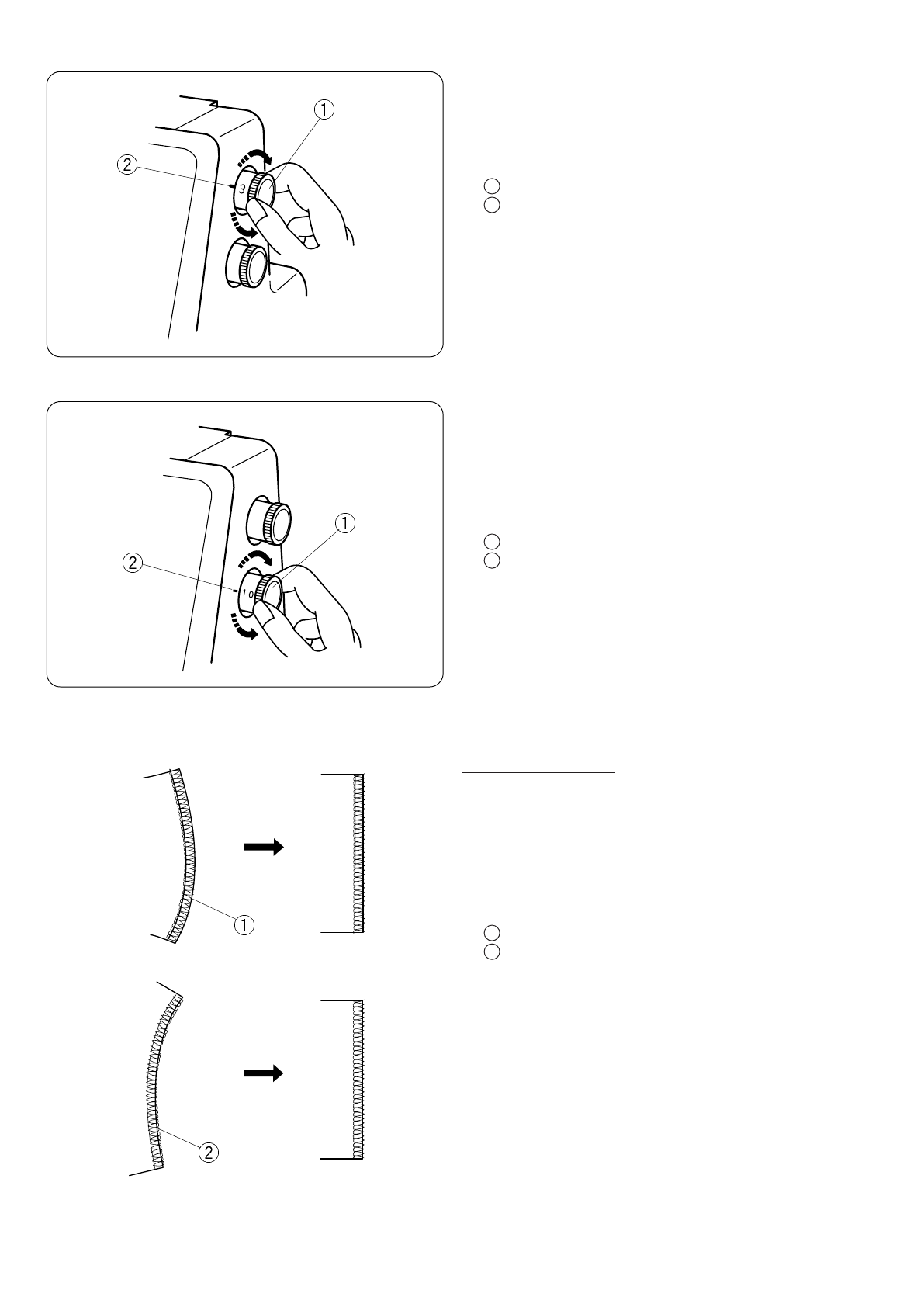 ①
②
3

①
②
1 0

①

②