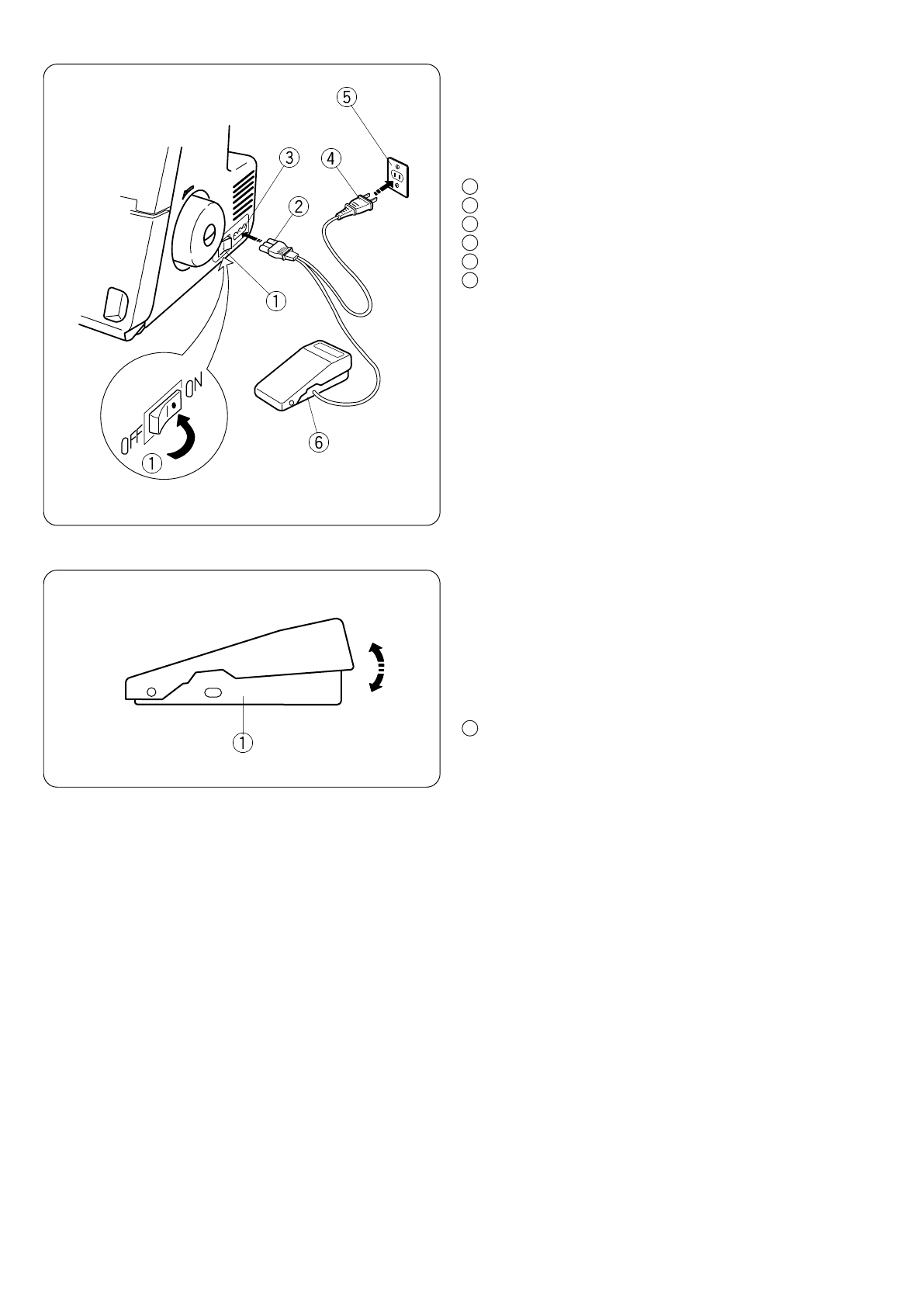 ⑤
③
④
②
①
OFF
ON
①
⑥

①