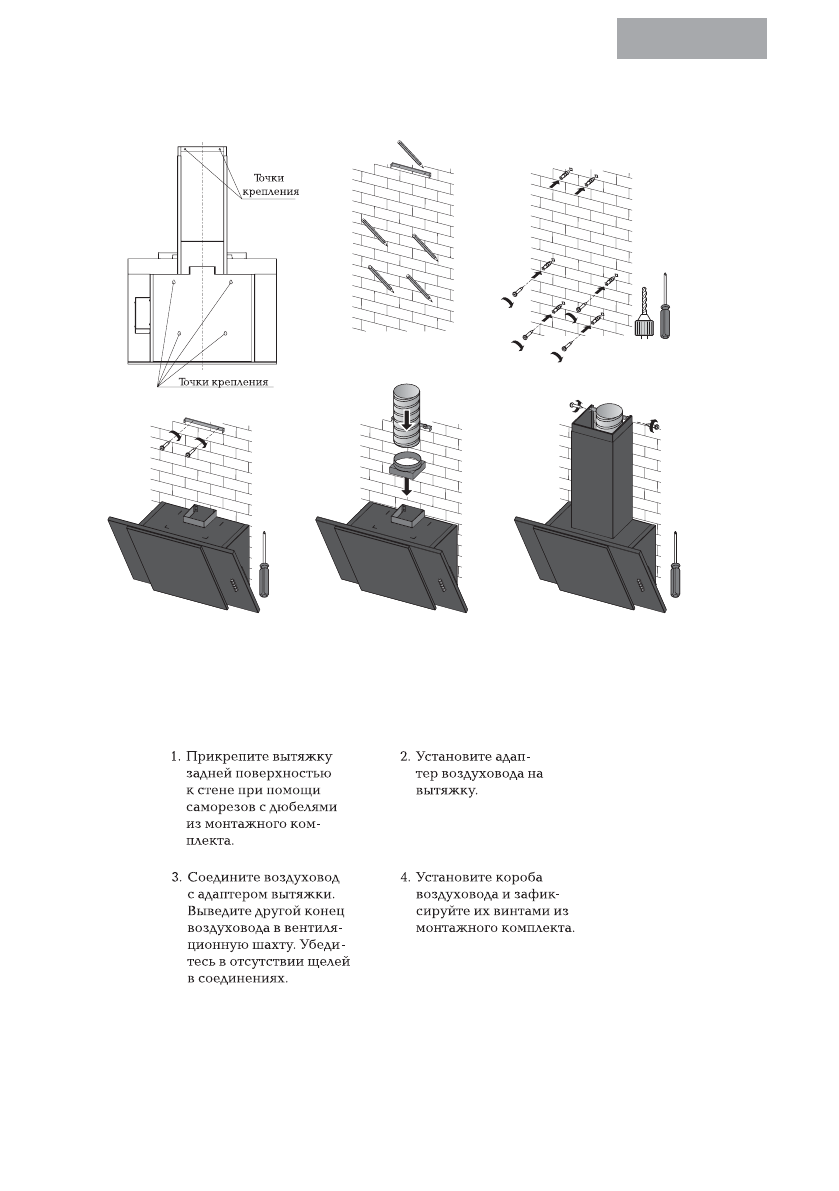 Точки крепления

Точки крепления

1. Прикрепите вытяжку задней поверхностью к стене при помощи саморезов с дюбелями из монтажного комплекта.

2. Установите адаптер воздуховода на вытяжку.

3. Соедините воздуховод с адаптером вытяжки. Выведите другой конец воздуховода в вентиляционную шахту. Убедитесь в отсутствии щелей в соединениях.

4. Установите короба воздуховода и зафиксируйте их винтами из монтажного комплекта.