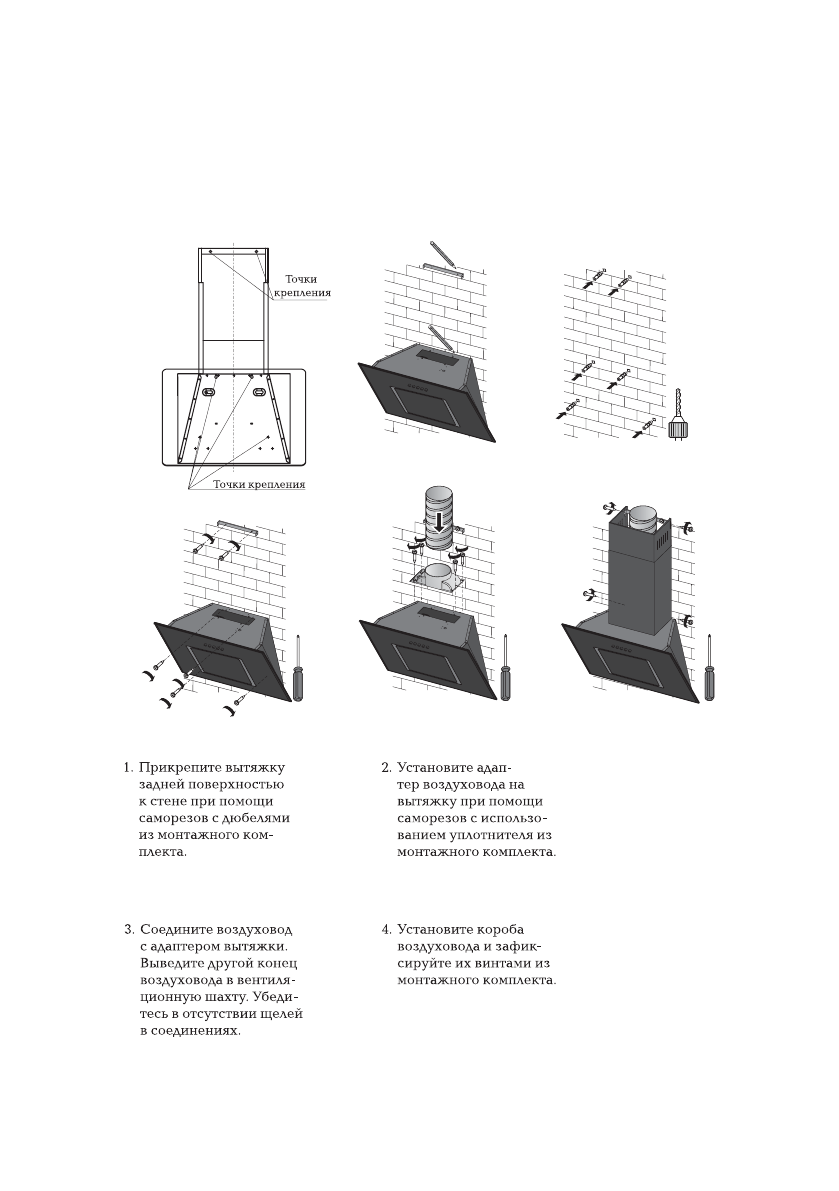 Точки крепления

Точки крепления

1. Прикрепите вытяжку задней поверхностью к стене при помощи саморезов с дюбелями из монтажного комплекта.

2. Установите адаптер воздуховода на вытяжку при помощи саморезов с использованием уплотнителя из монтажного комплекта.

3. Соедините воздуховод с адаптером вытяжки. Выведите другой конец воздуховода в вентиляционную шахту. Убедитесь в отсутствии щелей в соединениях.

4. Установите короба воздуховода и зафиксируйте их винтами из монтажного комплекта.