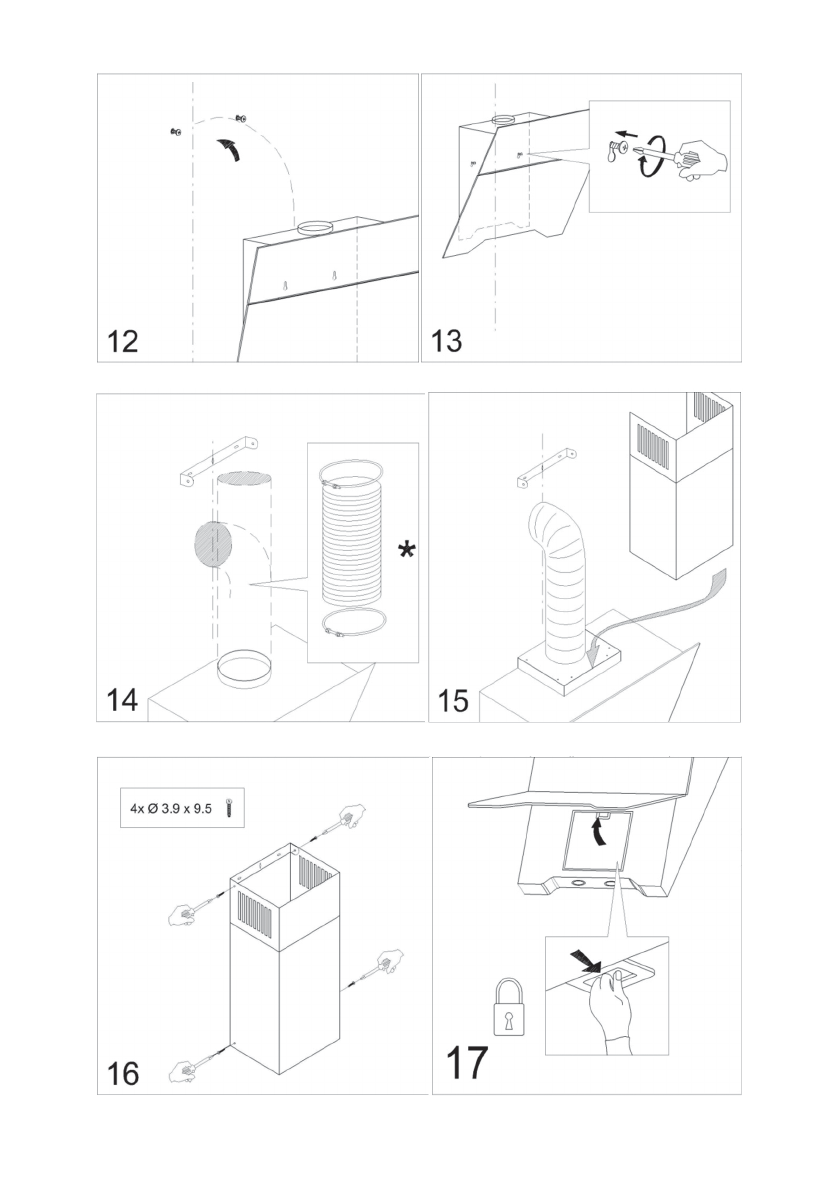 12

13

*

14

15

4x Ø 3.9 x 9.5

16

17