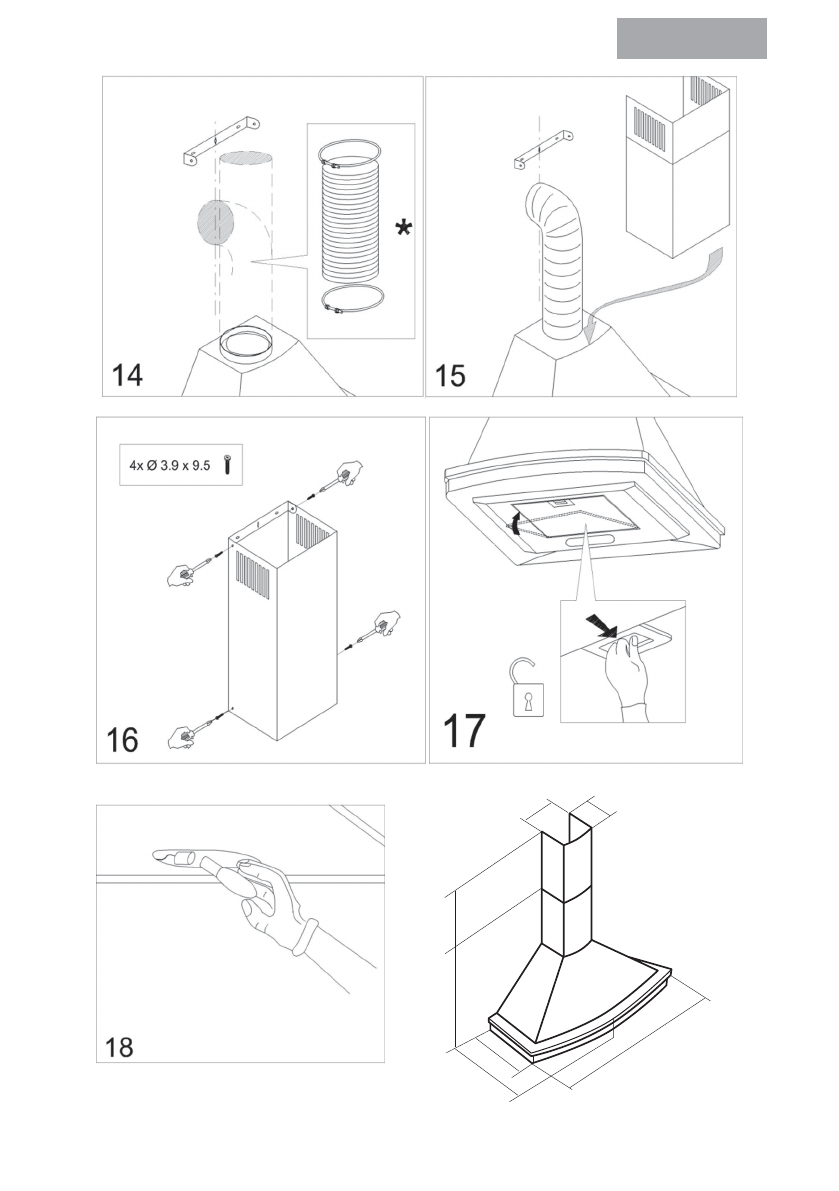 *

14

15

4x Ø 3.9 x 9.5

16

17

18