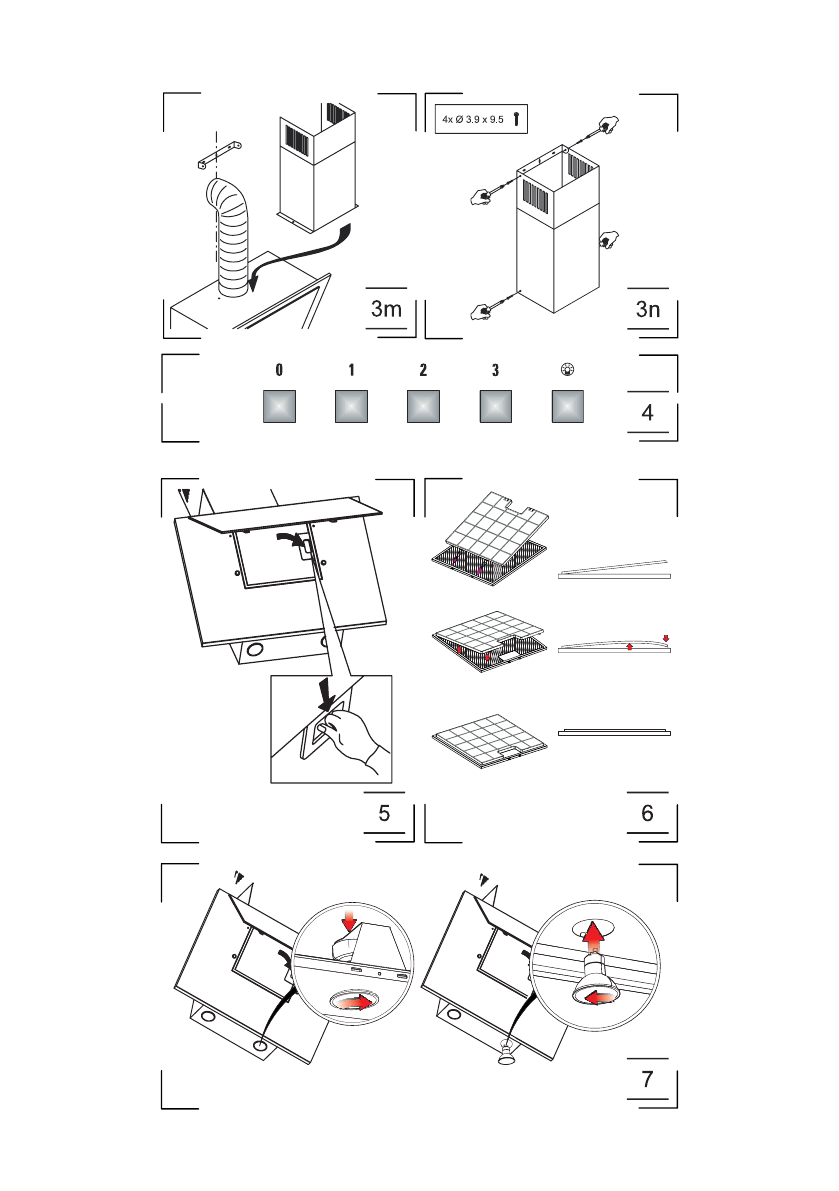 3m

4x Ø 3.9 x 9.5

3n

0 1 2 3

4

5

6

7