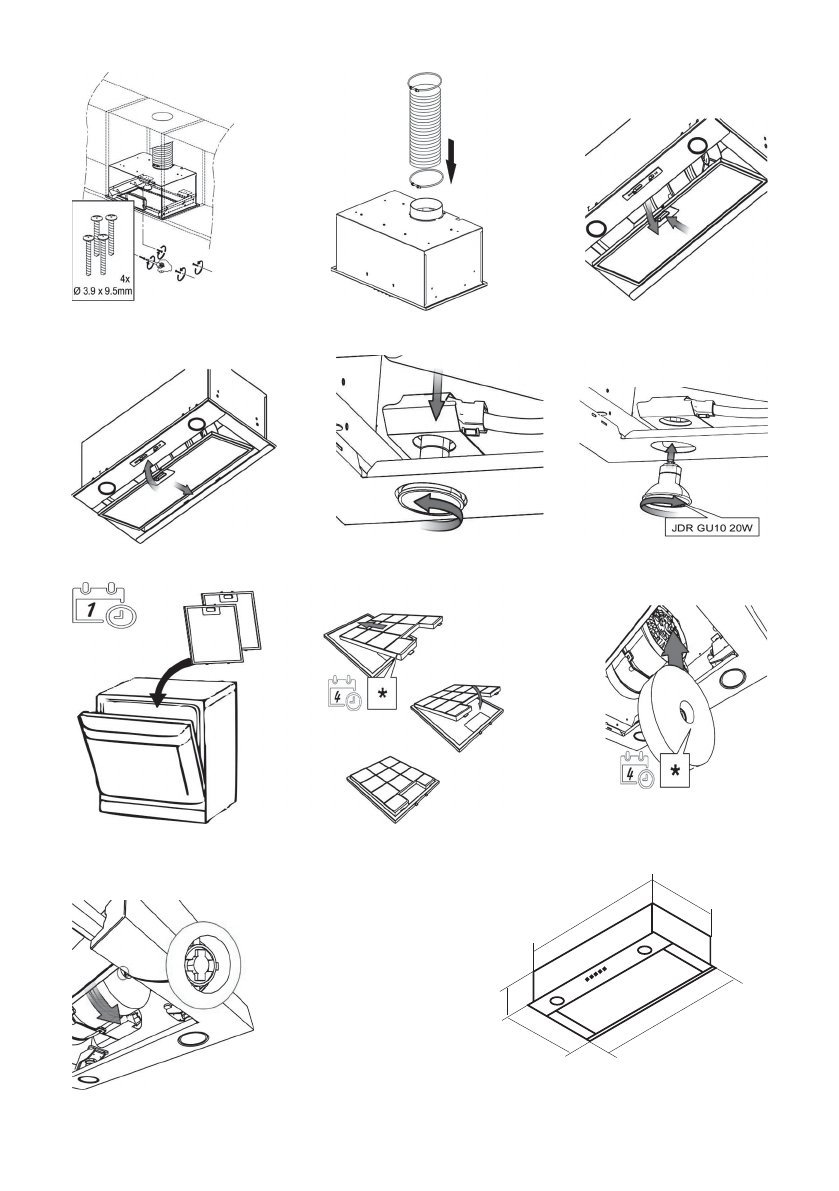 4x
Ø 3.9 x 9.5mm

JDR GU10 20W

1

4
*

4
*