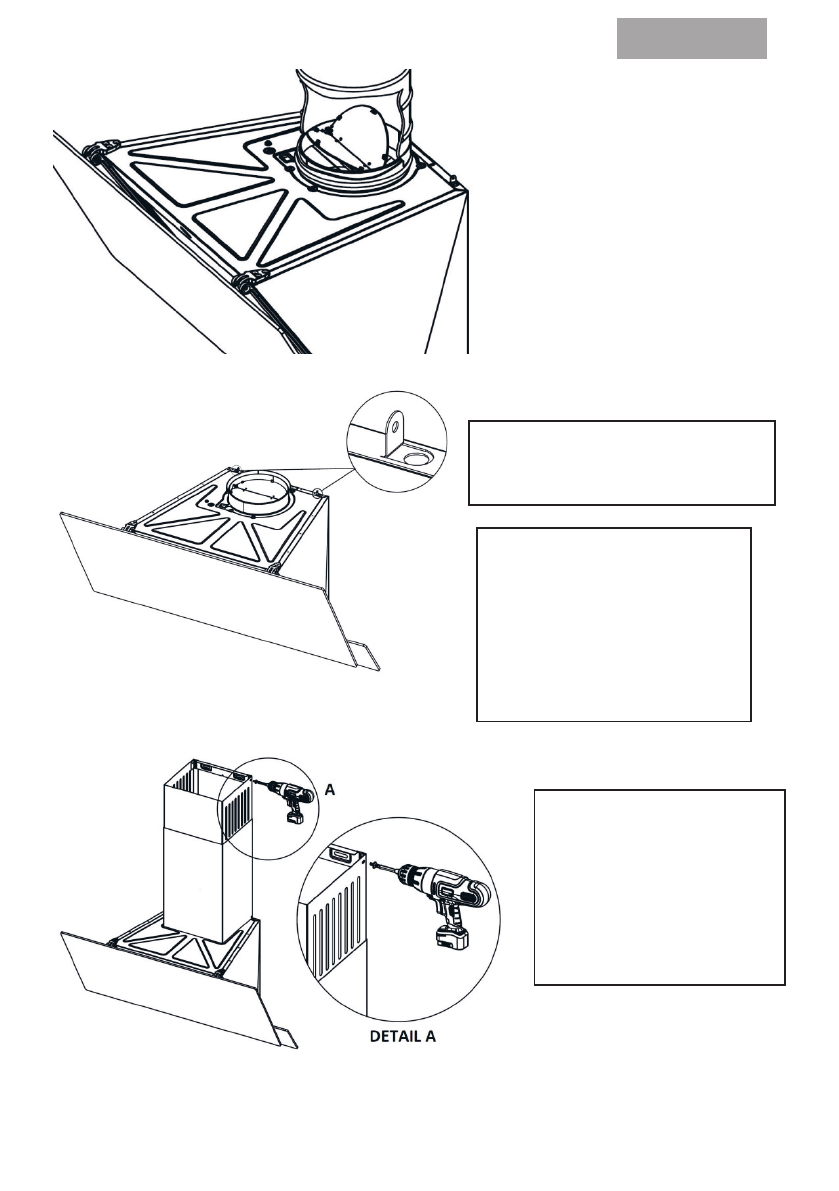 A

DETAIL A