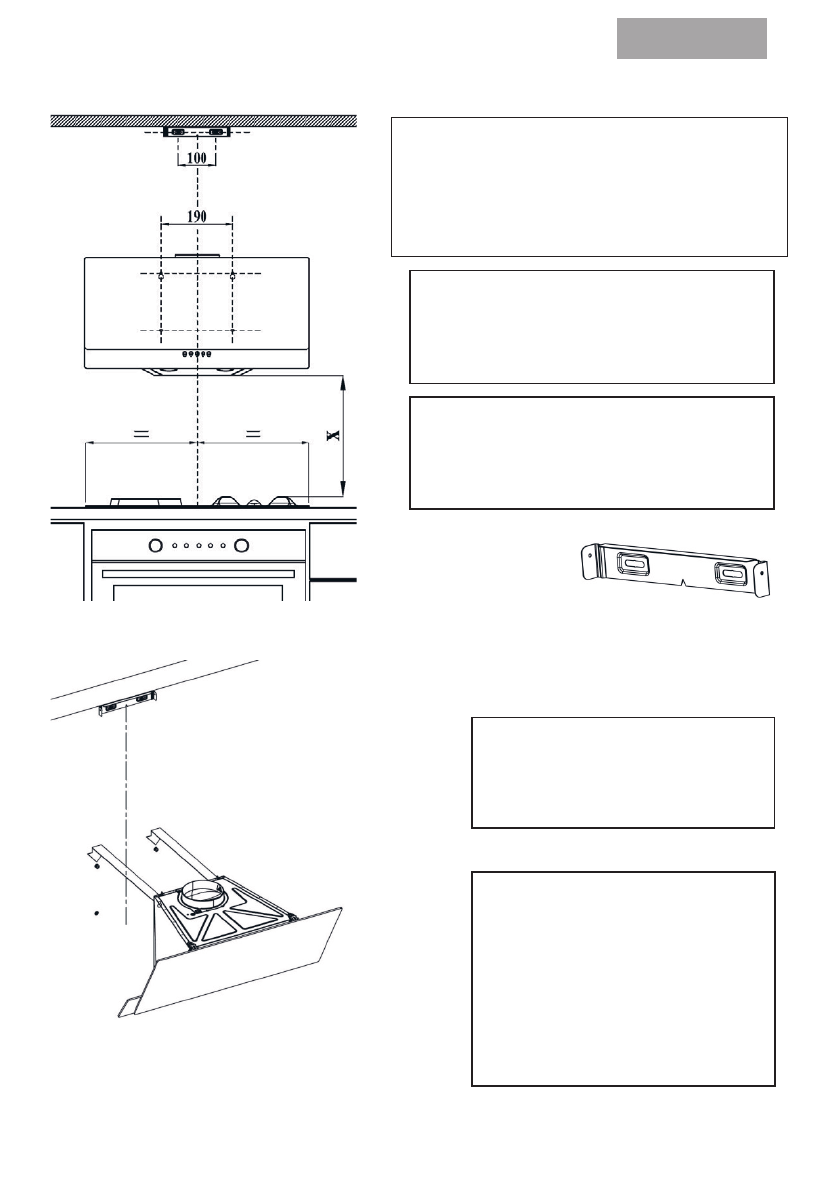 100

190

=

=

X