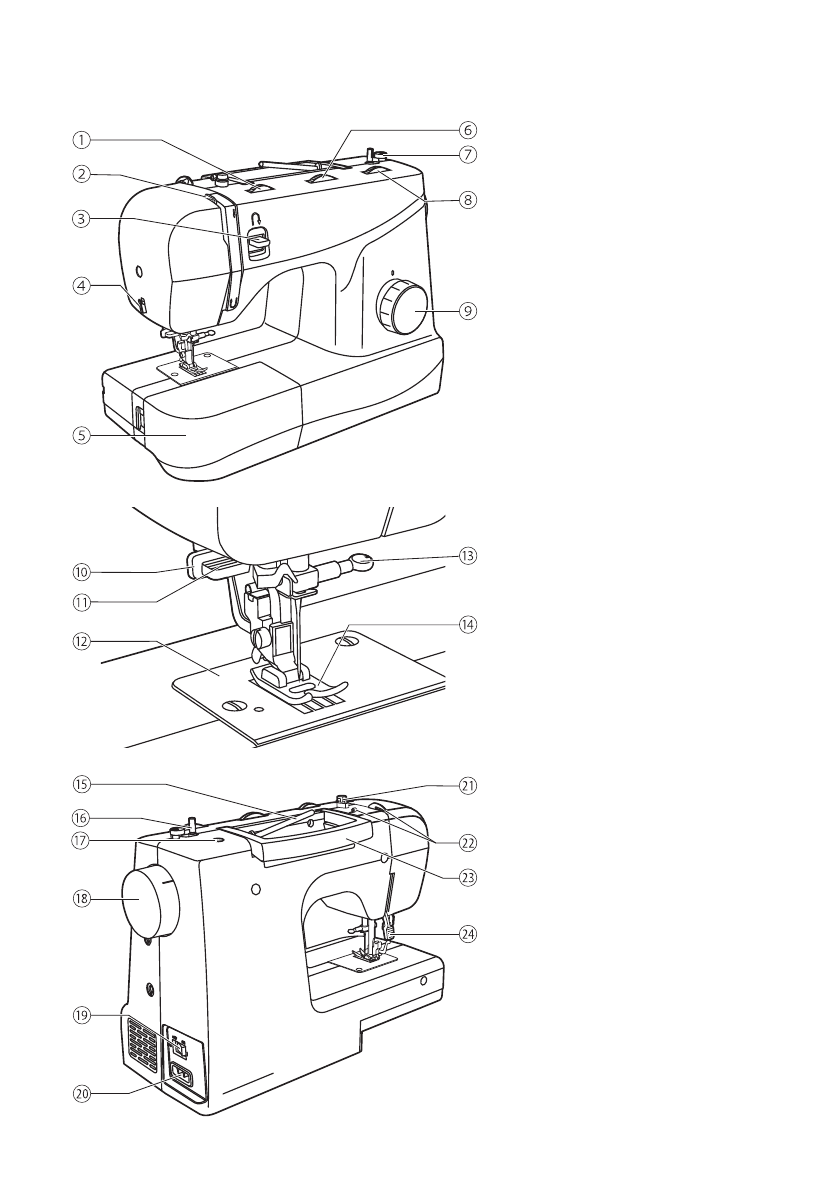 ①
②
③
④
⑤
⑥
⑦
⑧
⑨
⑩
⑪
⑫
⑬
⑭
⑮
⑯
⑰
⑱
⑲
⑳
㉑
㉒
㉓
㉔