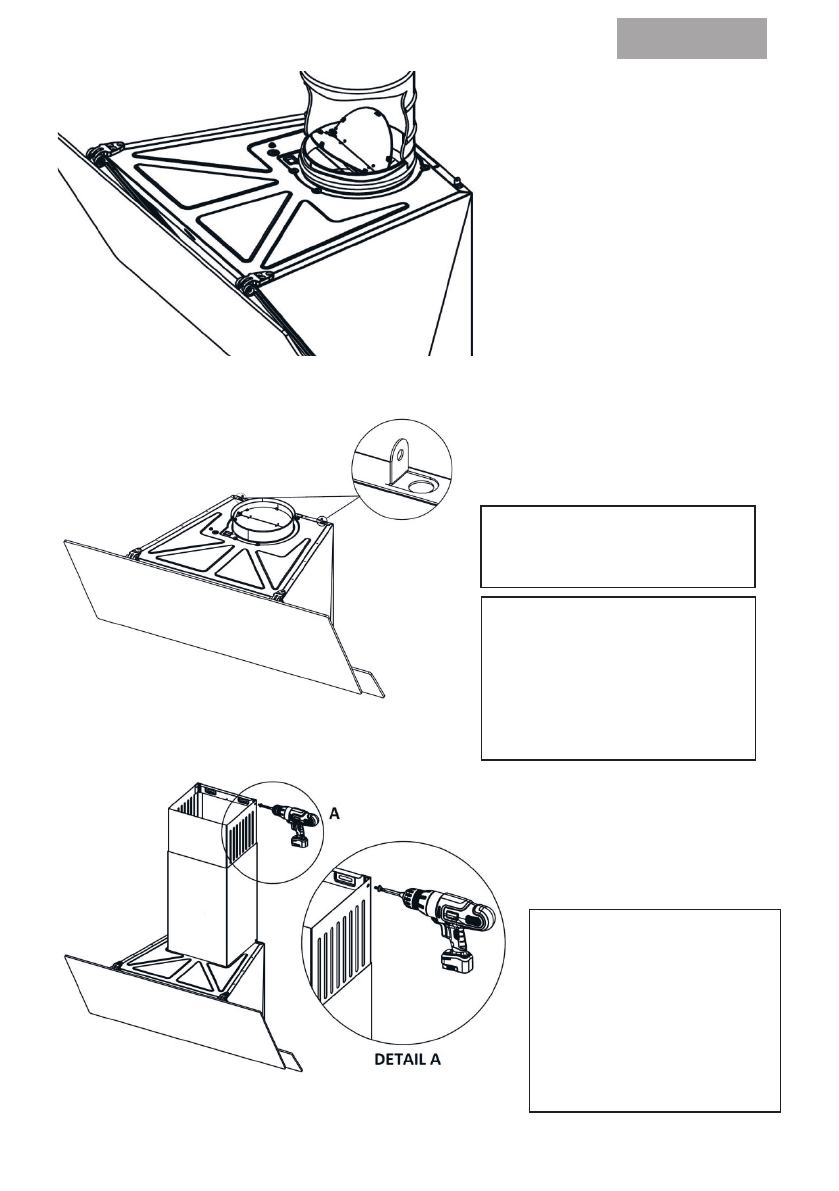 A

DETAIL A