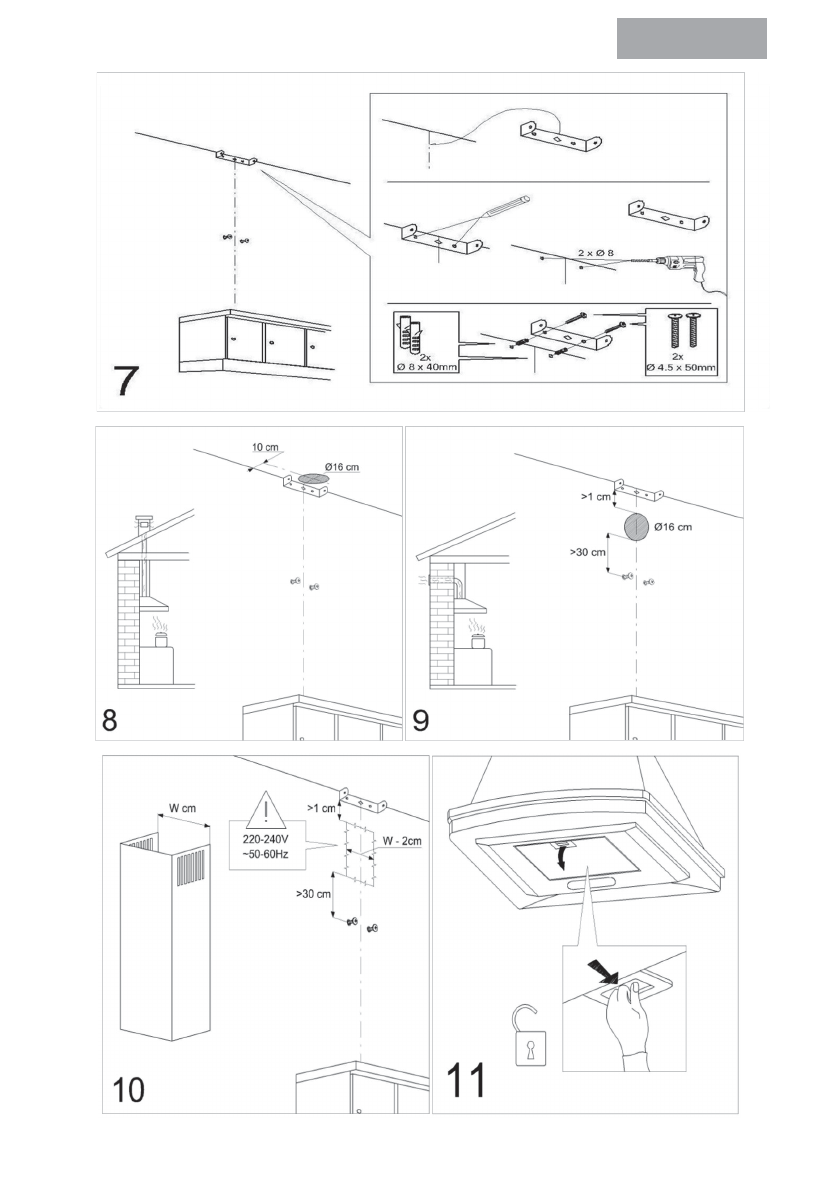 2 x Ø 8

2x
Ø 8 x 40mm

2x
Ø 4.5 x 50mm

7

10 cm
Ø16 cm

8

>1 cm
Ø16 cm
>30 cm

9

W cm
220-240V
~50-60Hz
>1 cm
W - 2cm
>30 cm

10

11