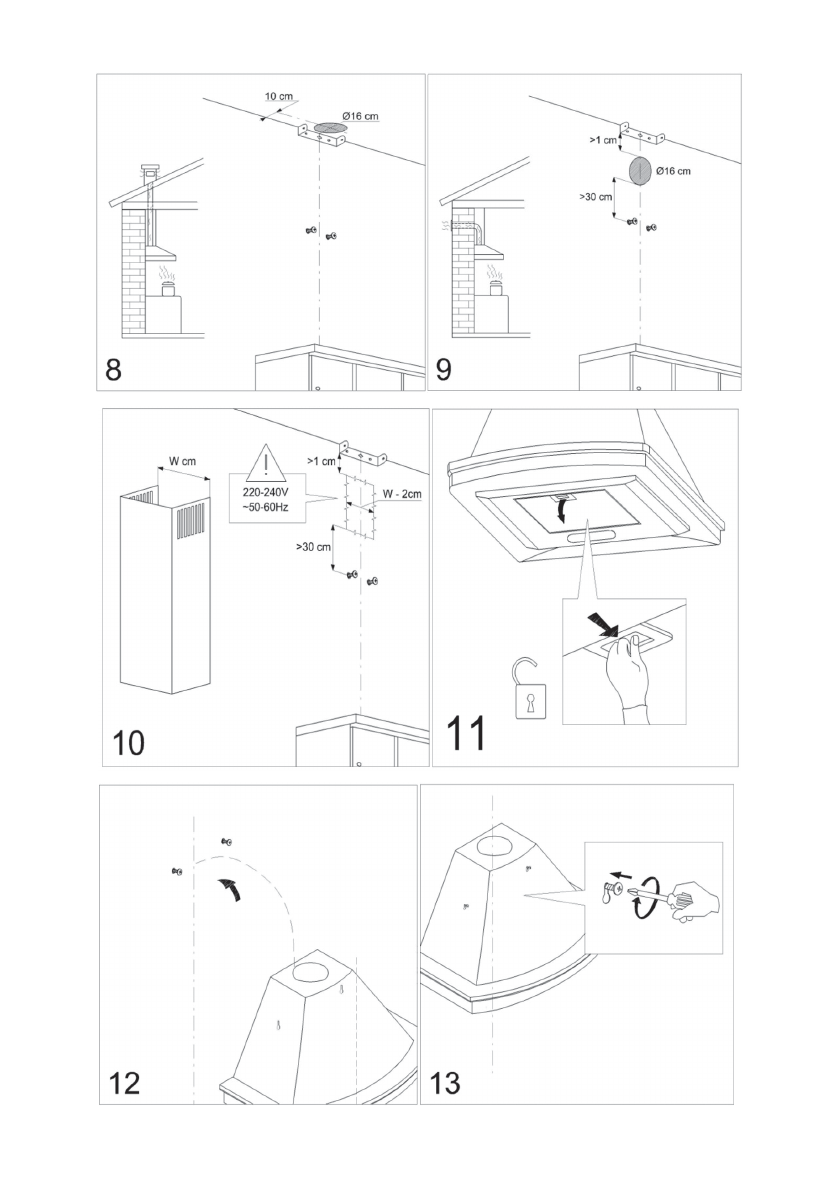 10 cm
Ø16 cm
8

>1 cm
Ø16 cm
>30 cm
9

W cm
220-240V
~50-60Hz
>1 cm
W - 2cm
>30 cm
10

11

12

13