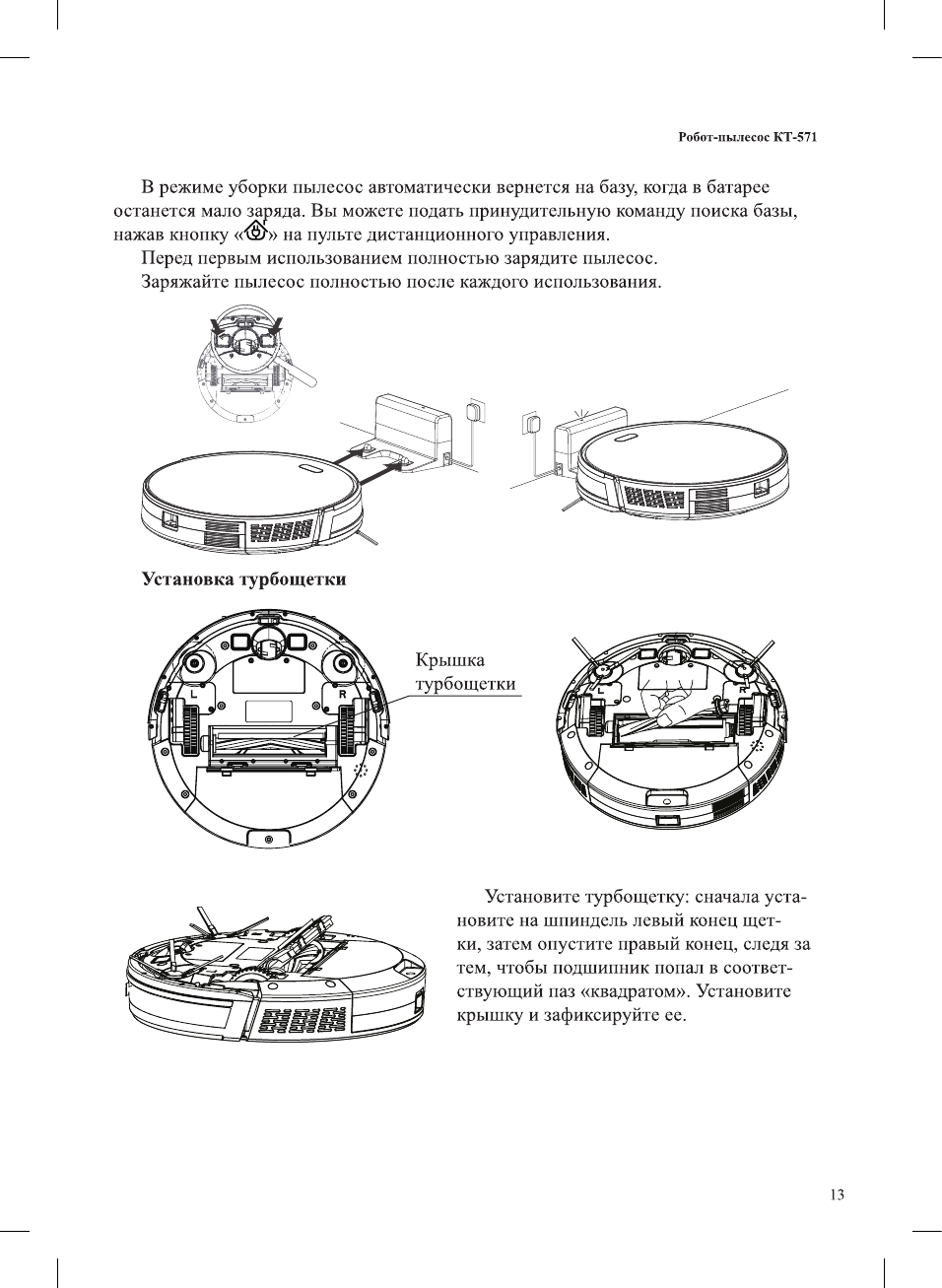 Робот-пылесос КТ-571

В режиме уборки пылесос автоматически вернется на базу, когда в батарее останется мало заряда. Вы можете подать принудительную команду поиска базы, нажав кнопку «» на пульте дистанционного управления.

Перед первым использованием полностью зарядите пылесос.

Заряжайте пылесос полностью после каждого использования.

Установка турбощетки

L

R

Крышка турбощетки

L

R

Установите турбощетку: сначала установите на шпиндель левый конец щетки, затем опустите правый конец, следя за тем, чтобы подшипник попал в соответствующий паз «квадратом». Установите крышку и зафиксируйте ее.

13