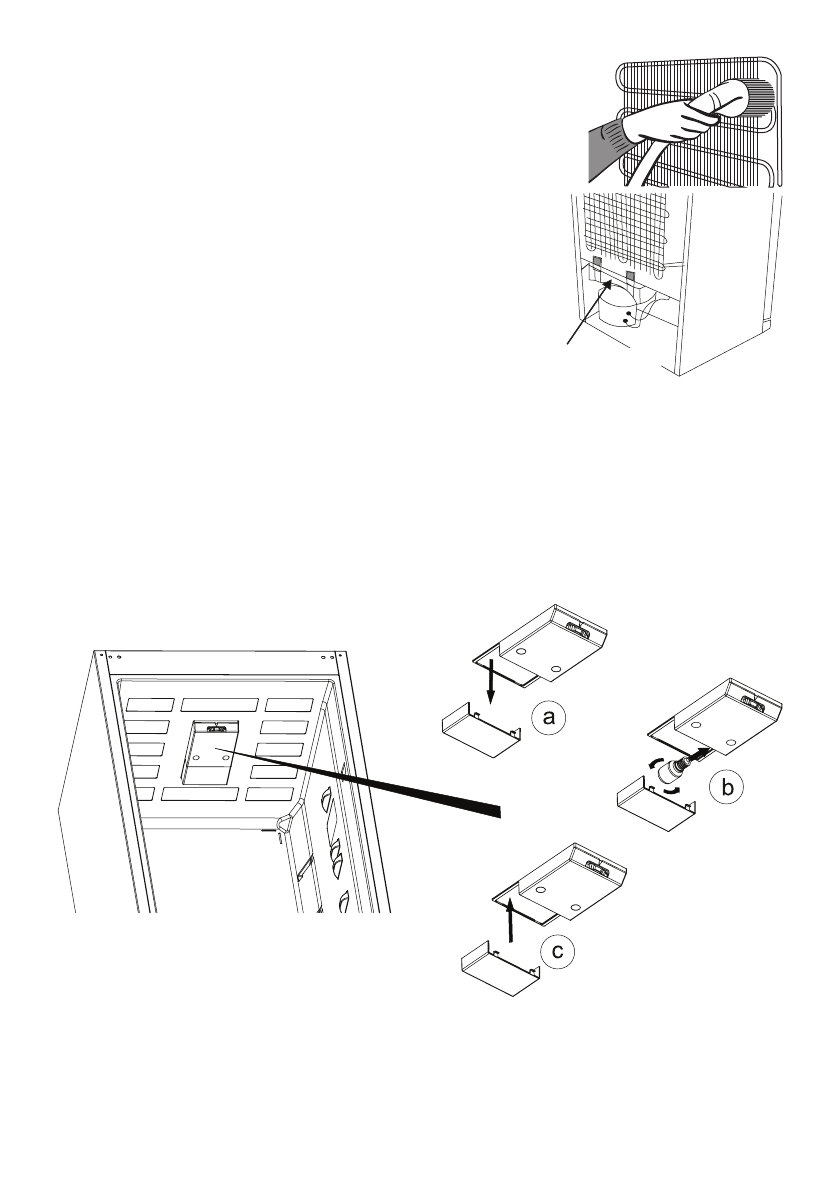 a

b

c