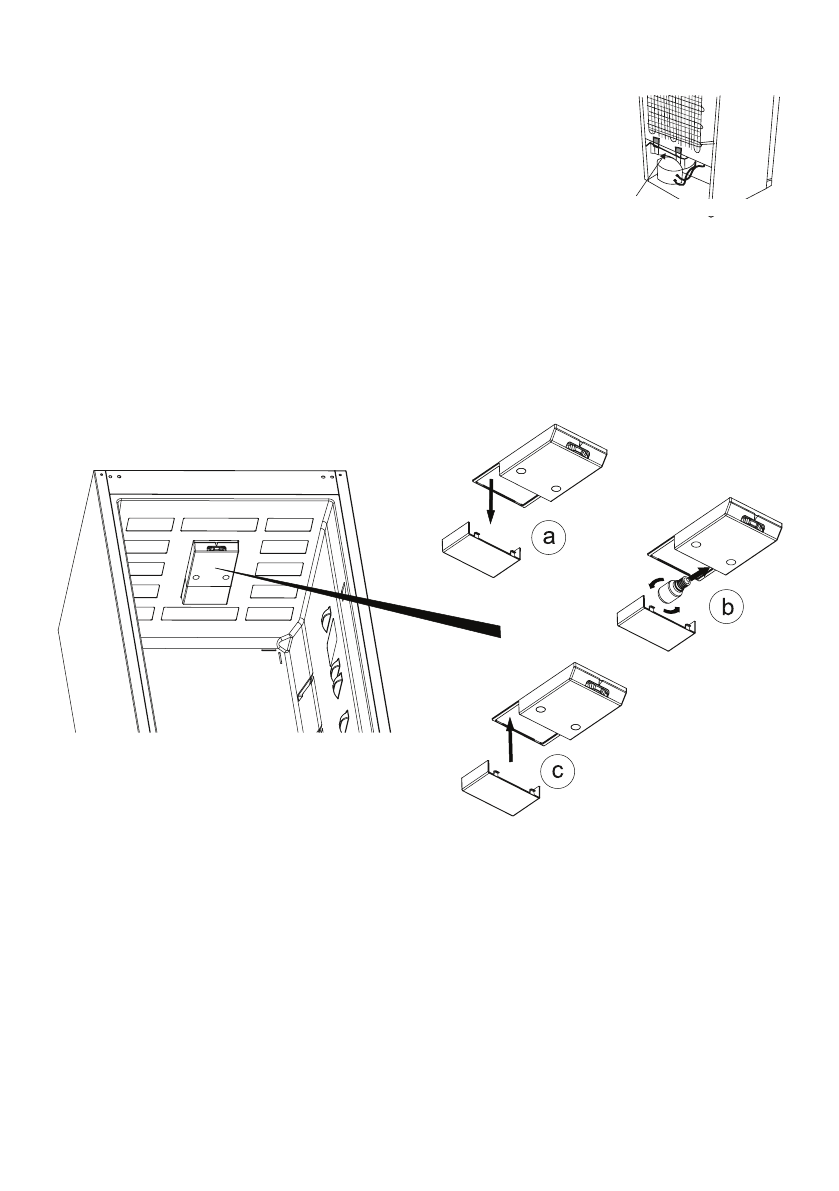 a

b

c