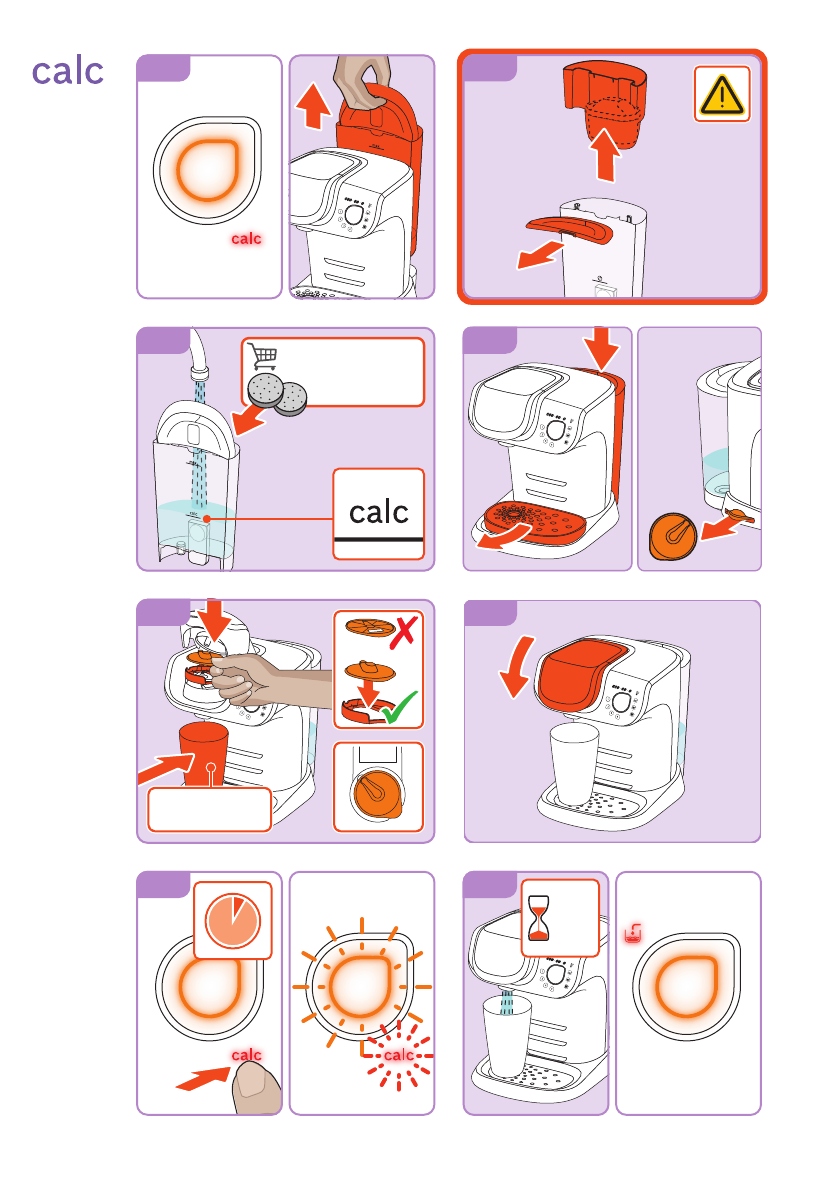 calc

calc

calc

calc

calc