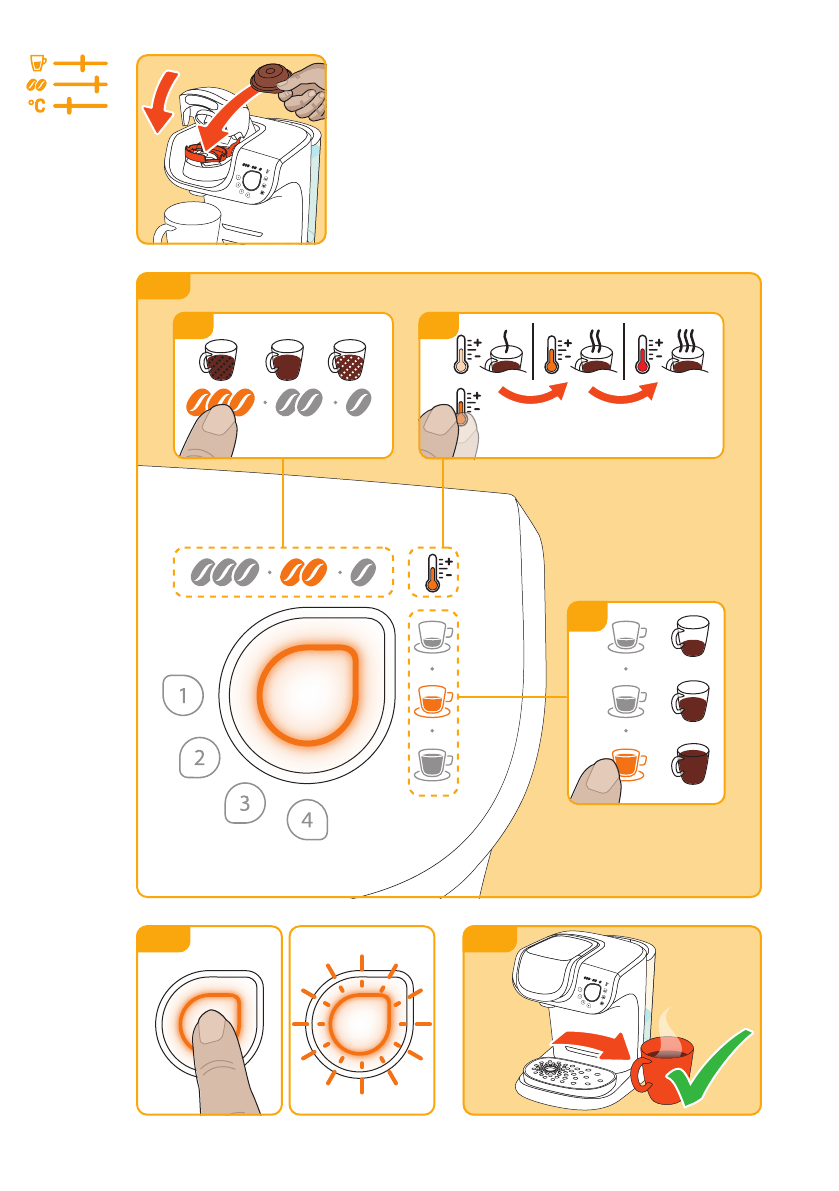 °C

1

2

3

4