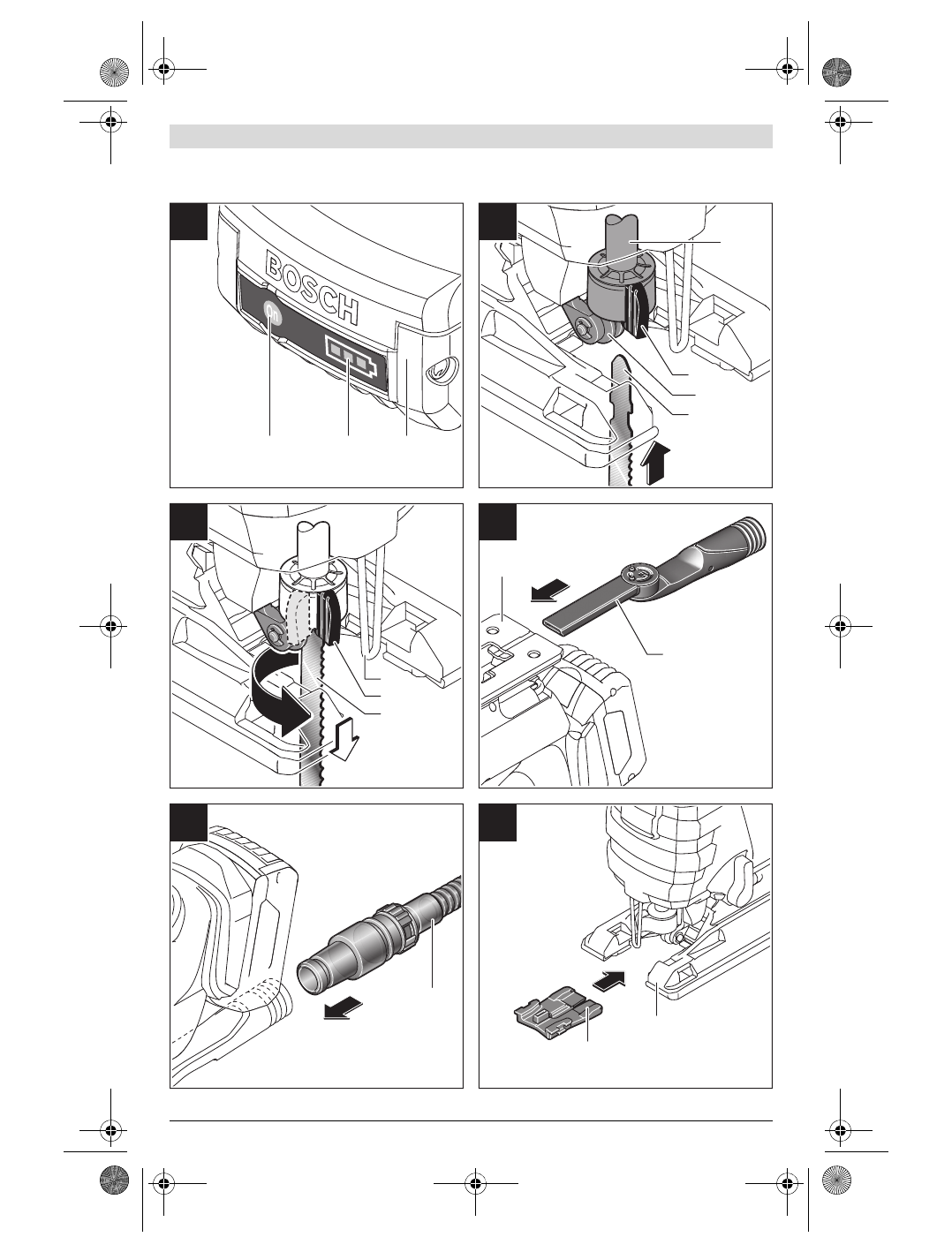 BOSCH

On