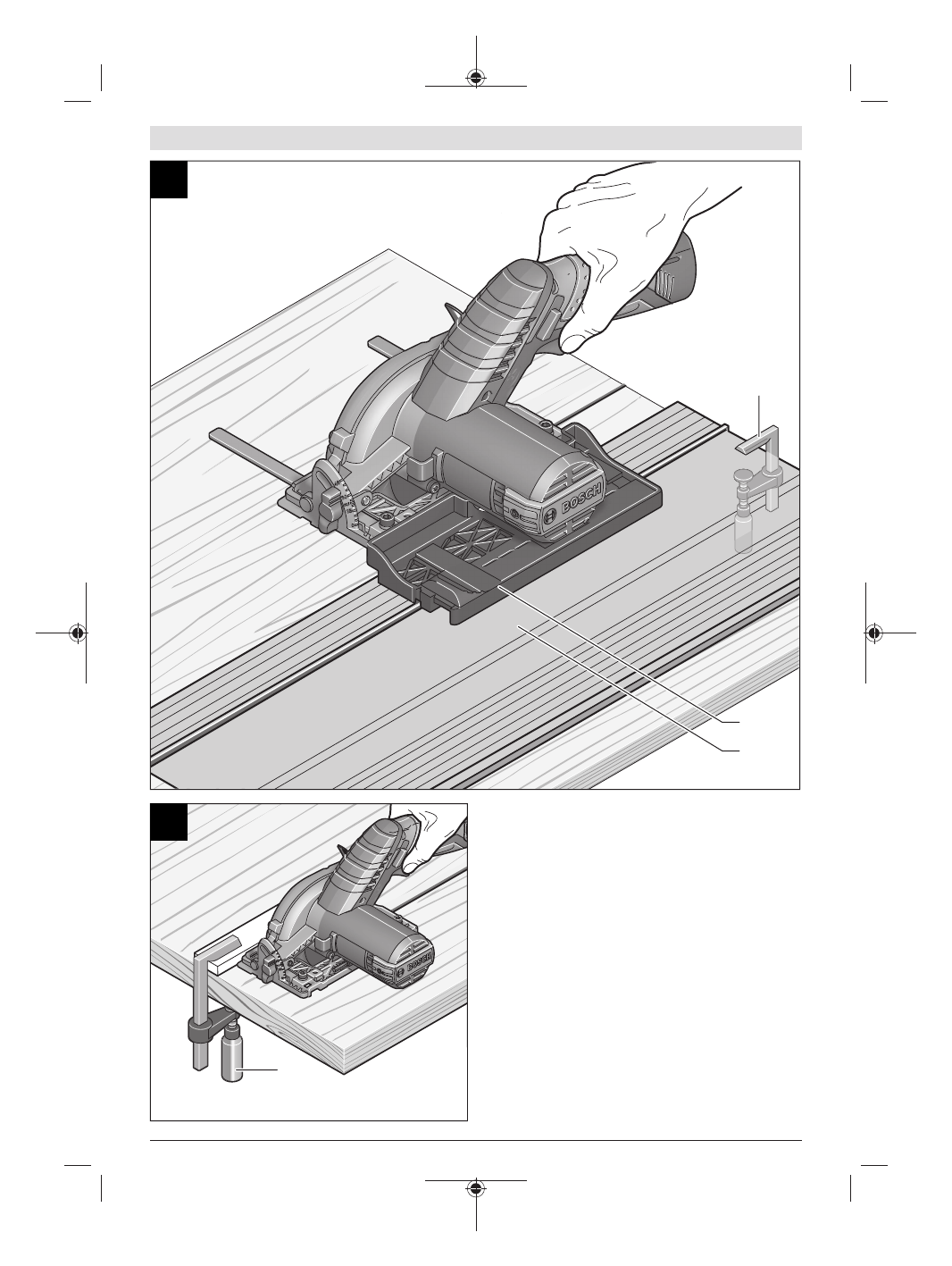 BOSCH

BOSCH