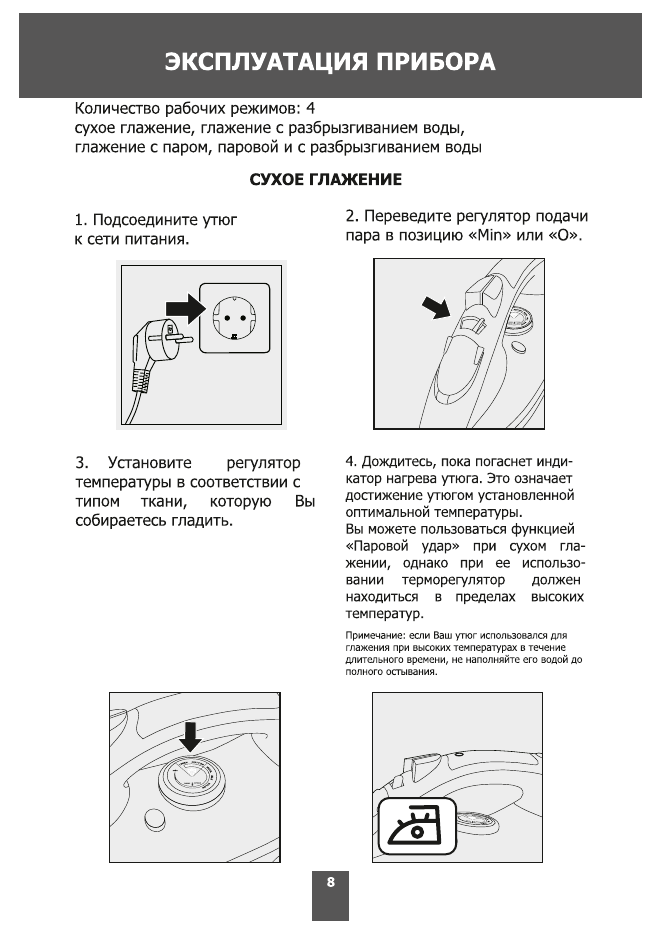 ЭКСПЛУАТАЦИЯ ПРИБОРА

Количество рабочих режимов: 4
сухое глажение, глажение с разбрызгиванием воды, глажение с паром, паровой и с разбрызгиванием воды

СУХОЕ ГЛАЖЕНИЕ

1. Подсоедините утюг к сети питания.

2. Переведите регулятор подачи пара в позицию «Min» или «O».

3. Установите регулятор температуры в соответствии с типом ткани, которую Вы собираетесь гладить.

4. Дождитесь, пока погаснет индикатор нагрева утюга. Это означает достижение утюгом установленной оптимальной температуры.
Вы можете пользоваться функцией «Паровой удар» при сухом глажении, однако при ее использовании терморегулятор должен находиться в пределах высоких температур.

Примечание: если Ваш утюг использовался для глажения при высоких температурах в течение длительного времени, не наполняйте его водой до полного остывания.

8