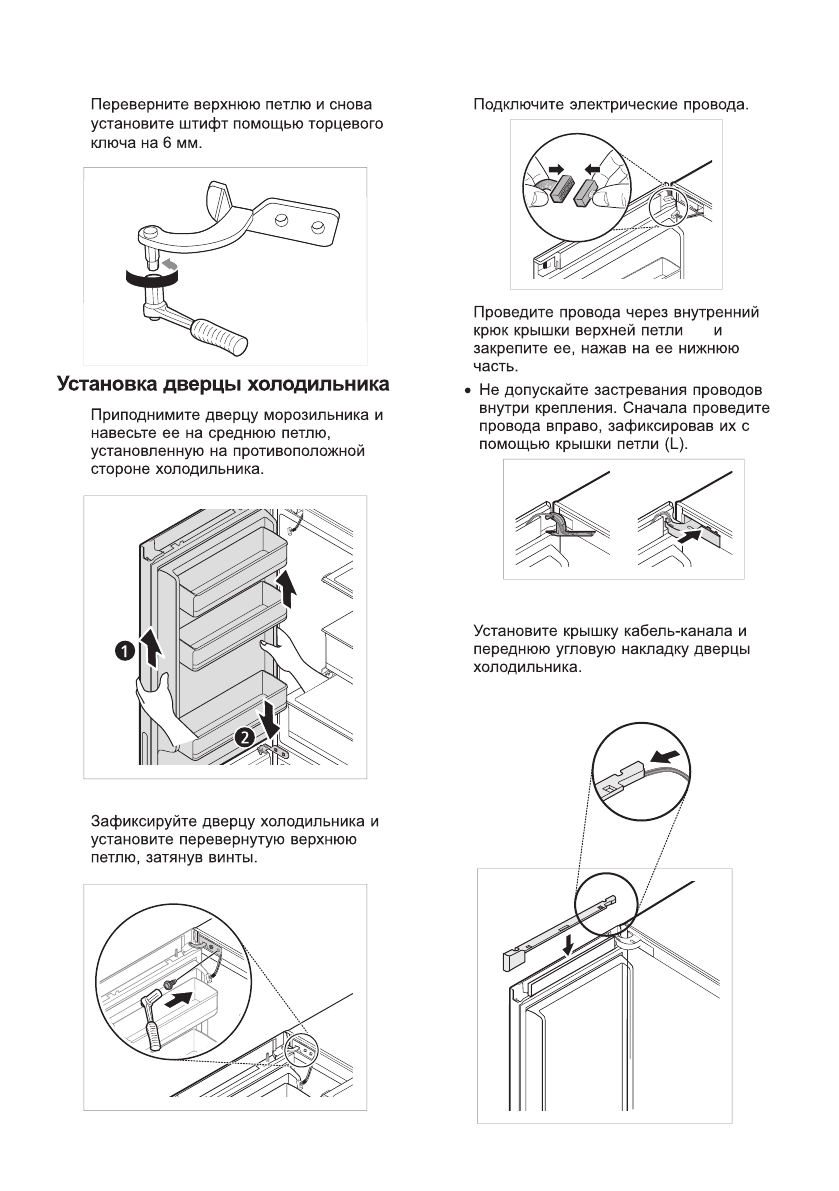 Переверните верхнюю петлю и снова установите штифт помощью торцевого ключа на 6 мм.

Установка дверцы холодильника

Приподнимите дверцу морозильника и навесьте ее на среднюю петлю, установленную на противоположной стороне холодильника.

1

2

Зафиксируйте дверцу холодильника и установите перевернутую верхнюю петлю, затянув винты.

Подключите электрические провода.

Проведите провода через внутренний крюк крышки верхней петли и закрепите ее, нажав на ее нижнюю часть.

• Не допускайте застревания проводов внутри крепления. Сначала проведите провода вправо, зафиксировав их с помощью крышки петли (L).

Установите крышку кабель-канала и переднюю угловую накладку дверцы холодильника.