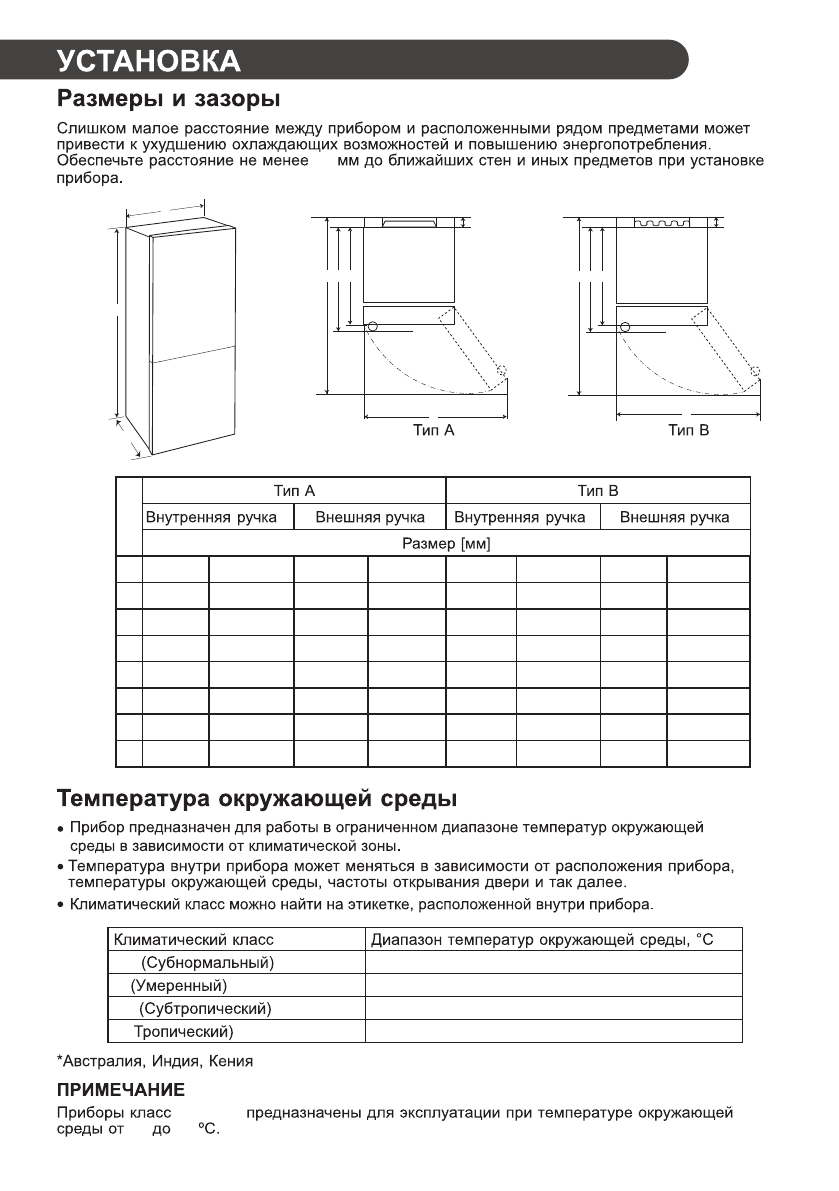 УСТАНОВКА

Размеры и зазоры

Слишком малое расстояние между прибором и расположенными рядом предметами может привести к ухудшению охлаждающих возможностей и повышению энергопотребления. Обеспечьте расстояние не менее мм до ближайших стен и иных предметов при установке прибора.

Тип A

Тип B

| | Тип A | | | | Тип B | | | |
|---|---|---|---|---|---|---|---|---|
| | Внутренняя ручка | | Внешняя ручка | | Внутренняя ручка | | Внешняя ручка | |
| | Размер [мм] | | | | | | | |
| | | | | | | | | |
| | | | | | | | | |
| | | | | | | | | |
| | | | | | | | | |
| | | | | | | | | |
| | | | | | | | | |
| | | | | | | | | |
| | | | | | | | | |

Температура окружающей среды

• Прибор предназначен для работы в ограниченном диапазоне температур окружающей среды в зависимости от климатической зоны.
• Температура внутри прибора может меняться в зависимости от расположения прибора, температуры окружающей среды, частоты открывания двери и так далее.
• Климатический класс можно найти на этикетке, расположенной внутри прибора.

| Климатический класс | Диапазон температур окружающей среды, °C |
|---|---|
| (Субнормальный) | |
| (Умеренный) | |
| (Субтропический) | |
| Тропический) | |

*Австралия, Индия, Кения

ПРИМЕЧАНИЕ

Приборы класс предназначены для эксплуатации при температуре окружающей среды от до ºC.