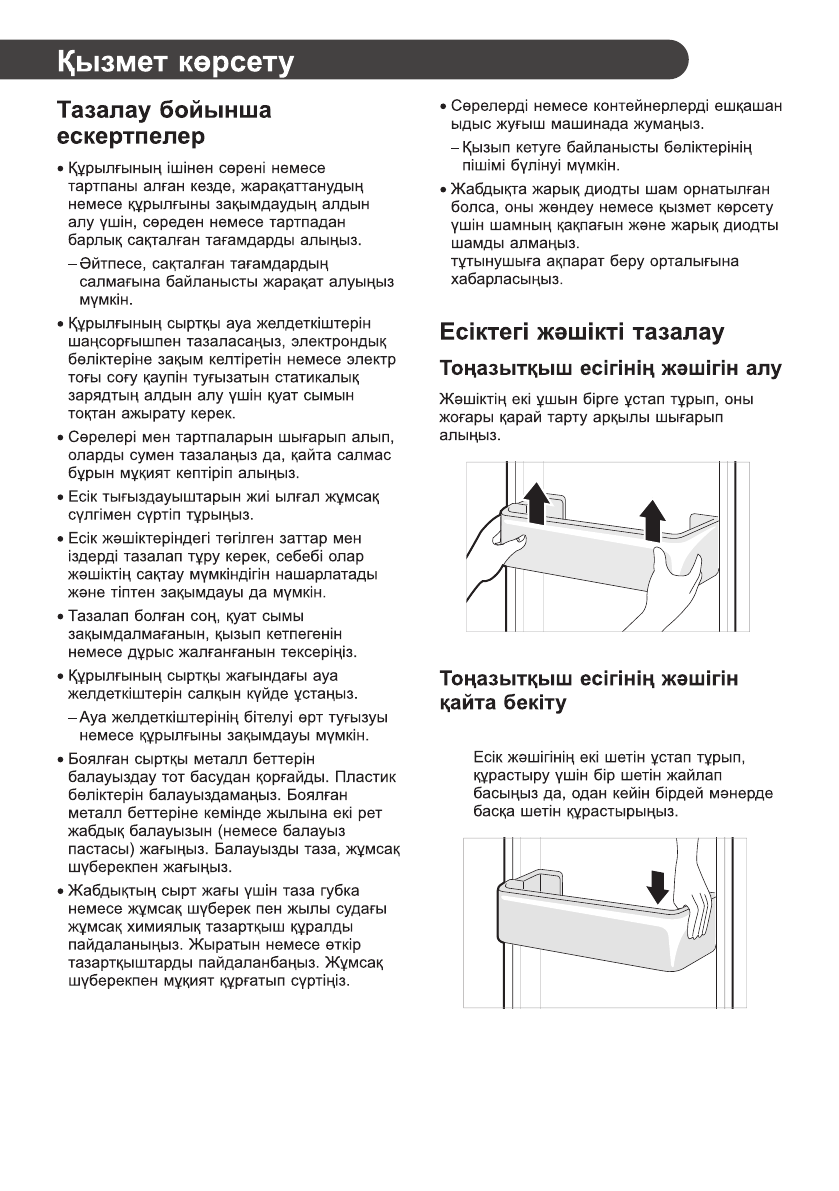 Қызмет көрсету

Тазалау бойынша ескертпелер

• Құрылғының ішінен сөрені немесе тартпаны алған кезде, жарақаттанудың немесе құрылғыны зақымдаудың алдын алу үшін, сөреден немесе тартпадан барлық сақталған тағамдарды алыңыз.
– Әйтпесе, сақталған тағамдардың салмағына байланысты жарақат алуыңыз мүмкін.
• Құрылғының сыртқы ауа желдеткіштерін шаңсорғышпен тазаласаңыз, электрондық бөліктеріне зақым келтіретін немесе электр тоғы соғу қаупін туғызатын статикалық зарядтың алдын алу үшін қуат сымын тоқтан ажырату керек.
• Сөрелері мен тартпаларын шығарып алып, оларды сумен тазалаңыз да, қайта салмас бұрын мұқият кептіріп алыңыз.
• Есік тығыздауыштарын жиі ылғал жұмсақ сүлгімен сүртіп тұрыңыз.
• Есік жәшіктеріндегі төгілген заттар мен іздерді тазалап тұру керек, себебі олар жәшіктің сақтау мүмкіндігін нашарлатады және тіптен зақымдауы да мүмкін.
• Тазалап болған соң, қуат сымы зақымдалмағанын, қызып кетпегенін немесе дұрыс жалғанғанын тексеріңіз.
• Құрылғының сыртқы жағындағы ауа желдеткіштерін салқын күйде ұстаңыз.
– Ауа желдеткіштерінің бітелуі өрт туғызуы немесе құрылғыны зақымдауы мүмкін.
• Боялған сыртқы металл беттерін балауыздау тот басудан қорғайды. Пластик бөліктерін балауыздамаңыз. Боялған металл беттеріне кемінде жылына екі рет жабдық балауызын (немесе балауыз пастасы) жағыңыз. Балауызды таза, жұмсақ шүберекпен жағыңыз.
• Жабдықтың сырт жағы үшін таза губка немесе жұмсақ шүберек пен жылы судағы жұмсақ химиялық тазартқыш құралды пайдаланыңыз. Жыратын немесе өткір тазартқыштарды пайдаланбаңыз. Жұмсақ шүберекпен мұқият құрғатып сүртіңіз.

• Сөрелерді немесе контейнерлерді ешқашан ыдыс жуғыш машинада жумаңыз.
– Қызып кетуге байланысты бөліктерінің пішімі бүлінуі мүмкін.
• Жабдықта жарық диодты шам орнатылған болса, оны жөндеу немесе қызмет көрсету үшін шамның қақпағын және жарық диодты шамды алмаңыз.
тұтынушыға ақпарат беру орталығына хабарласыңыз.

Есіктегі жәшікті тазалау

Тоңазытқыш есігінің жәшігін алу

Жәшіктің екі ұшын бірге ұстап тұрып, оны жоғары қарай тарту арқылы шығарып алыңыз.

Тоңазытқыш есігінің жәшігін қайта бекіту

Есік жәшігінің екі шетін ұстап тұрып, құрастыру үшін бір шетін жайлап басыңыз да, одан кейін бірдей мәнерде басқа шетін құрастырыңыз.