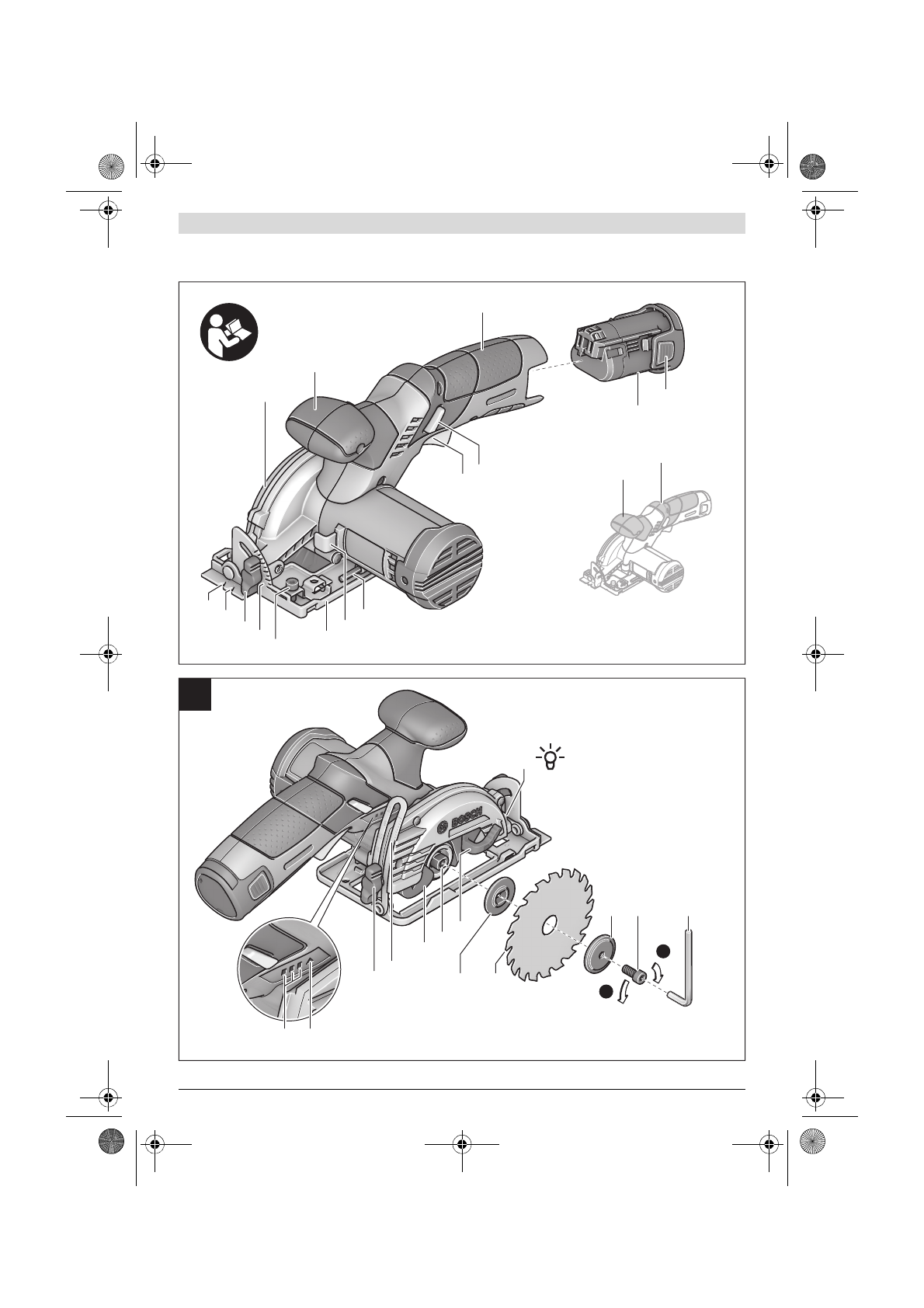 BOSCH