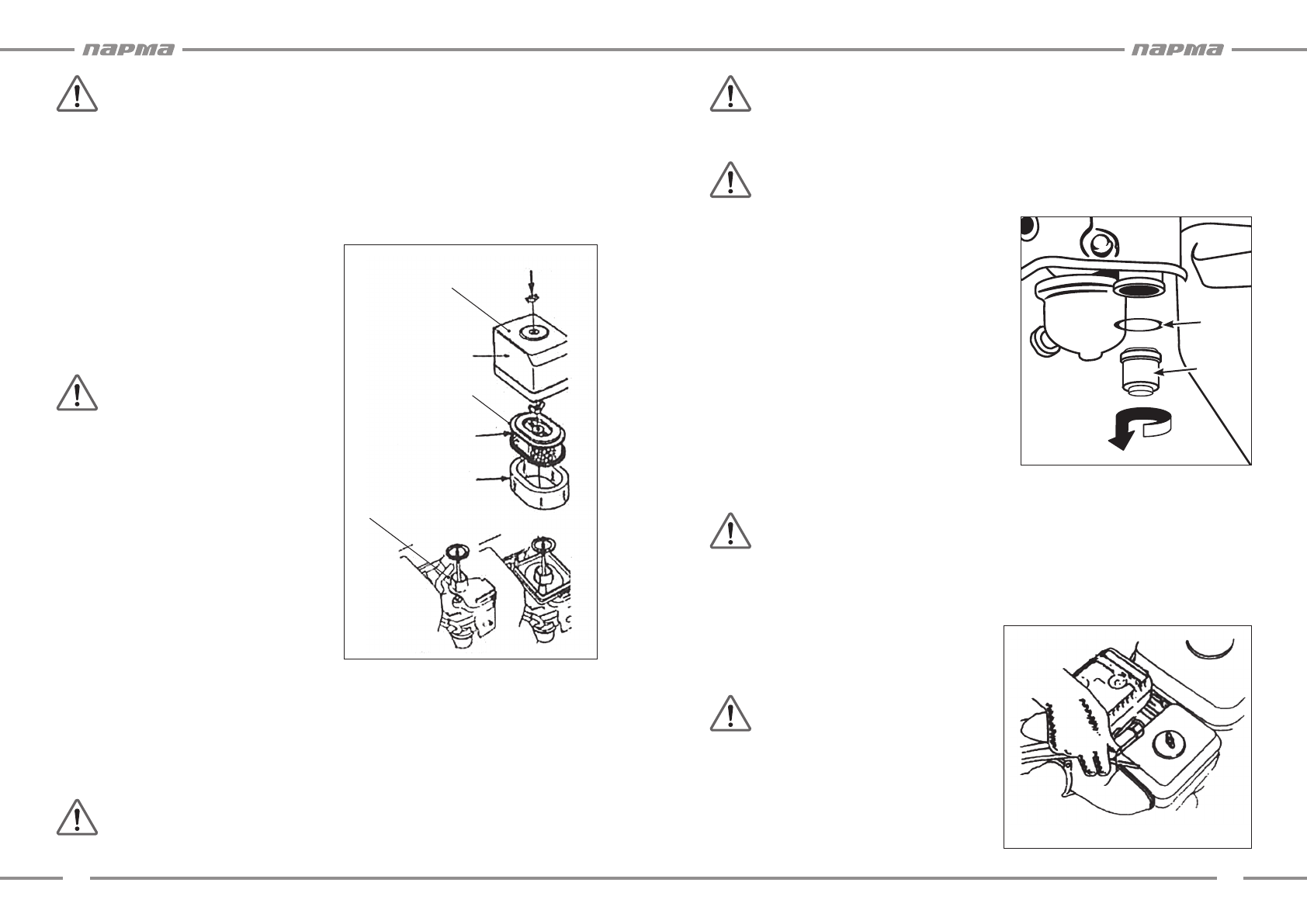 парма

парма