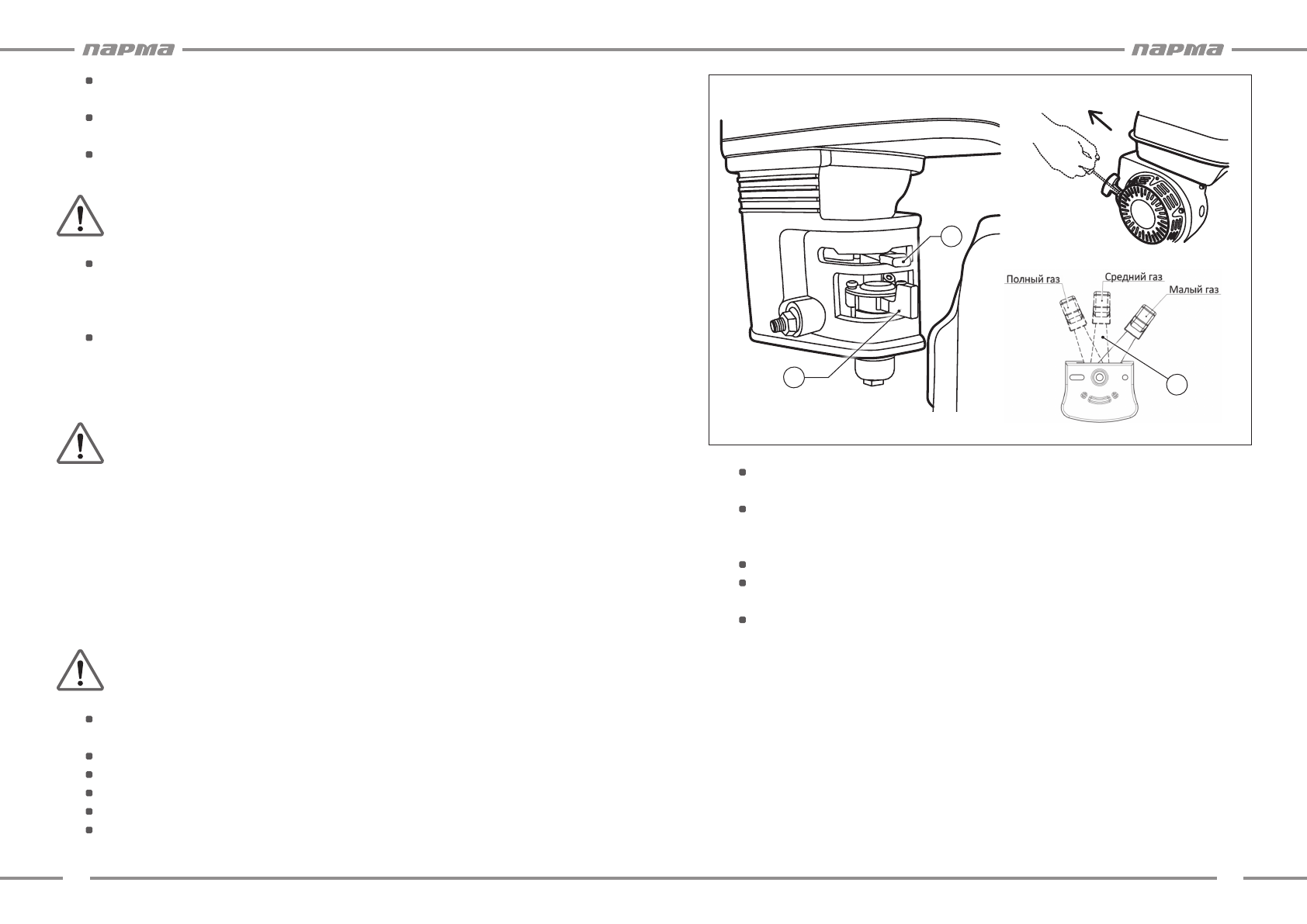 парма

парма

Полный газ

Средний газ

Малый газ