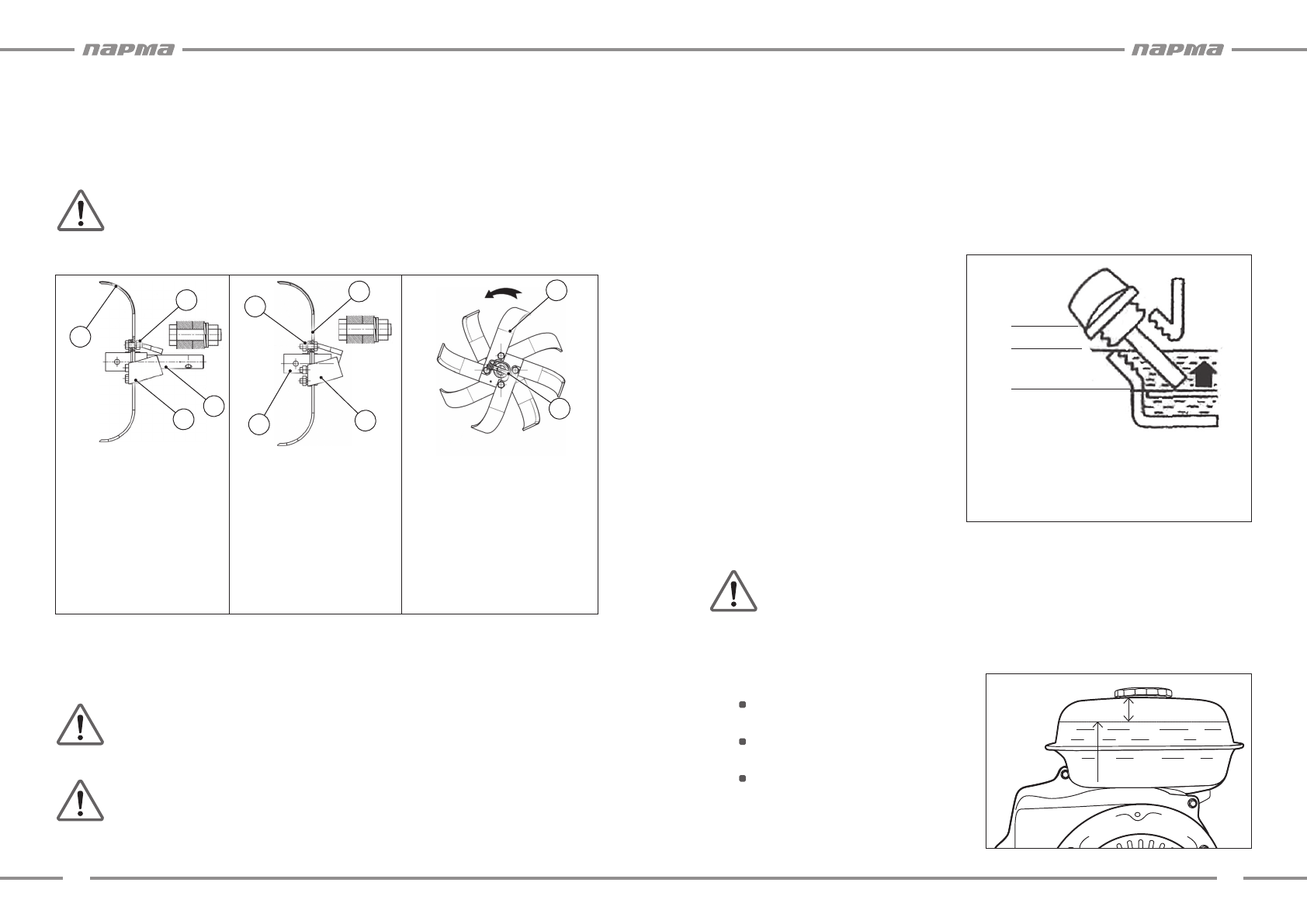 парма

парма